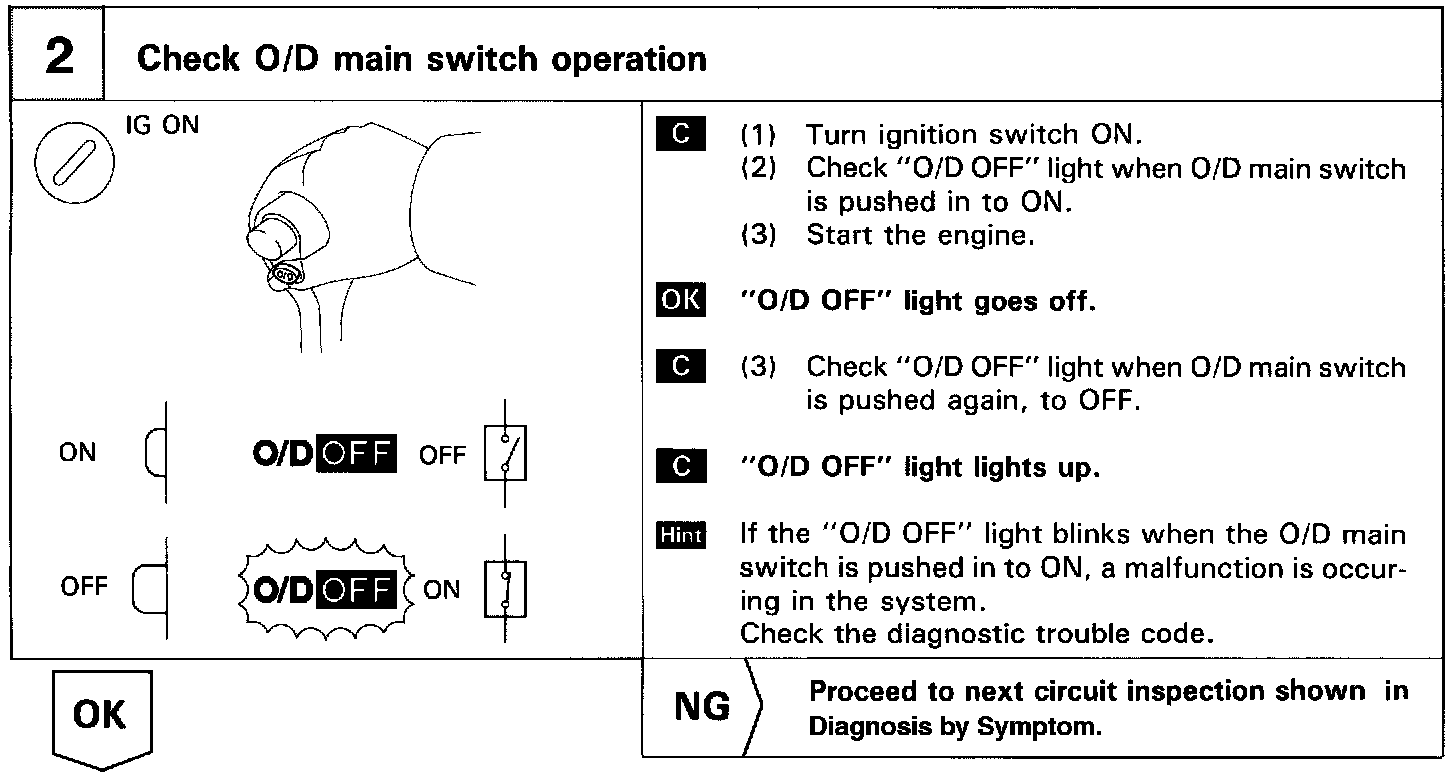 2 Check O/D main switch operation

IG ON

ON O/D OFF OFF

OFF O/D OFF ON

C (1) Turn ignition switch ON.
(2) Check "O/D OFF" light when O/D main switch is pushed in to ON.
(3) Start the engine.

OK "O/D OFF" light goes off.

C (3) Check "O/D OFF" light when O/D main switch is pushed again, to OFF.

C "O/D OFF" light lights up.

Hint If the "O/D OFF" light blinks when the O/D main switch is pushed in to ON, a malfunction is occuring in the system.
Check the diagnostic trouble code.

OK

NG Proceed to next circuit inspection shown in Diagnosis by Symptom.