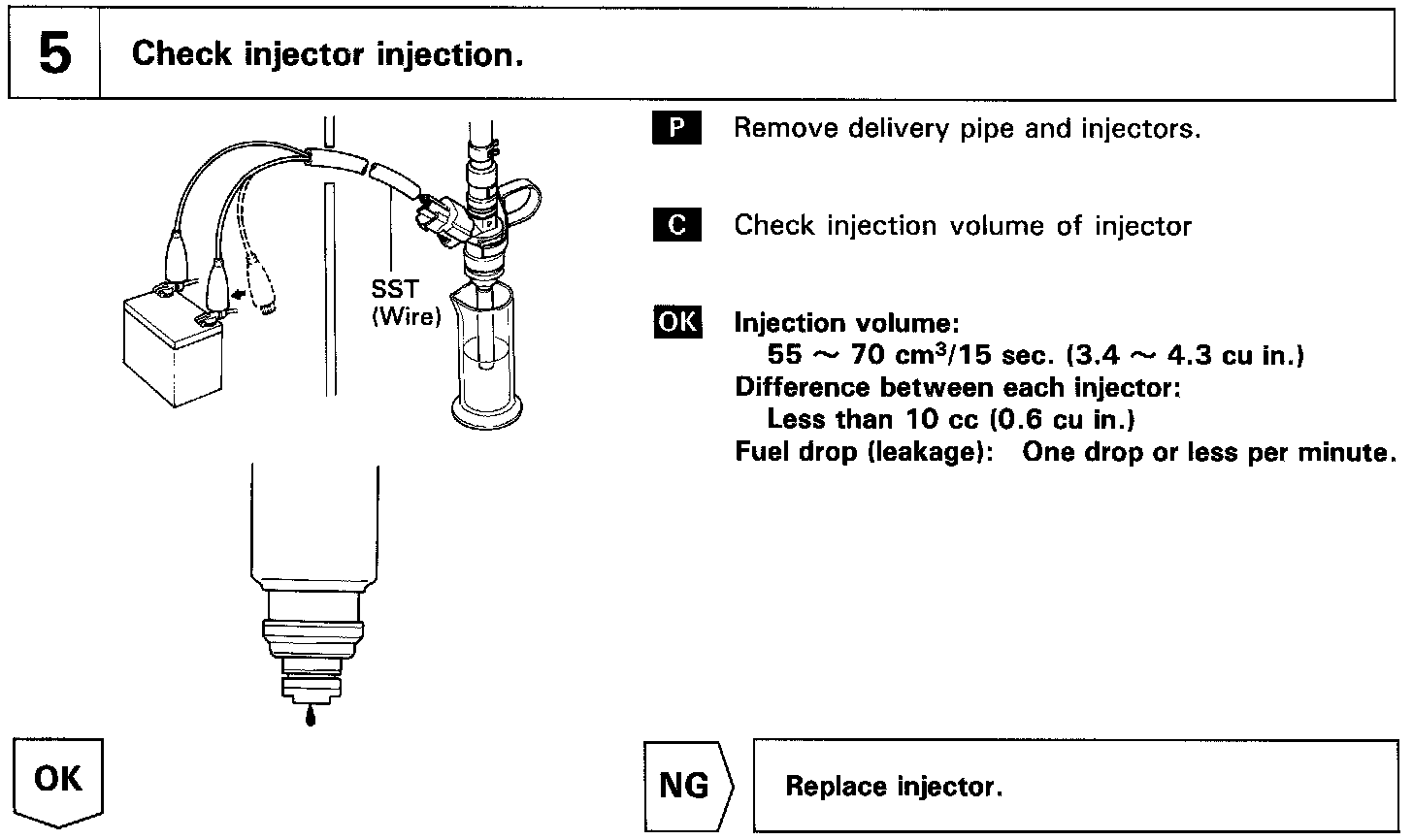 5 Check injector injection.

SST (Wire)

P Remove delivery pipe and injectors.

C Check injection volume of injector

OK Injection volume:
55 ~ 70 $cm^3$/15 sec. (3.4 ~ 4.3 cu in.)
Difference between each injector:
Less than 10 cc (0.6 cu in.)
Fuel drop (leakage): One drop or less per minute.

OK

NG Replace injector.