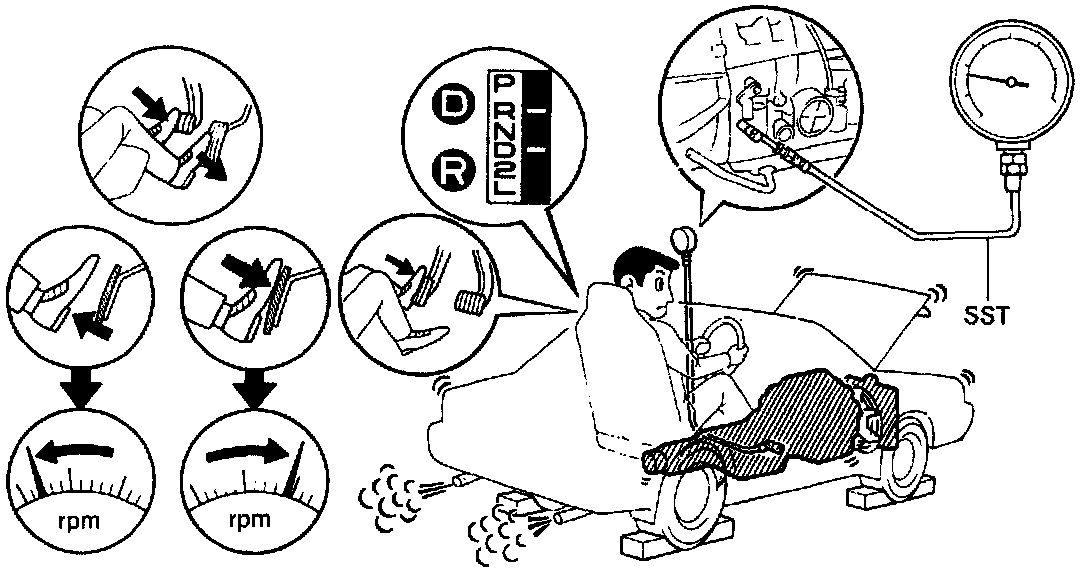 D
R
P
R
N
D
2
L
SST
rpm
rpm