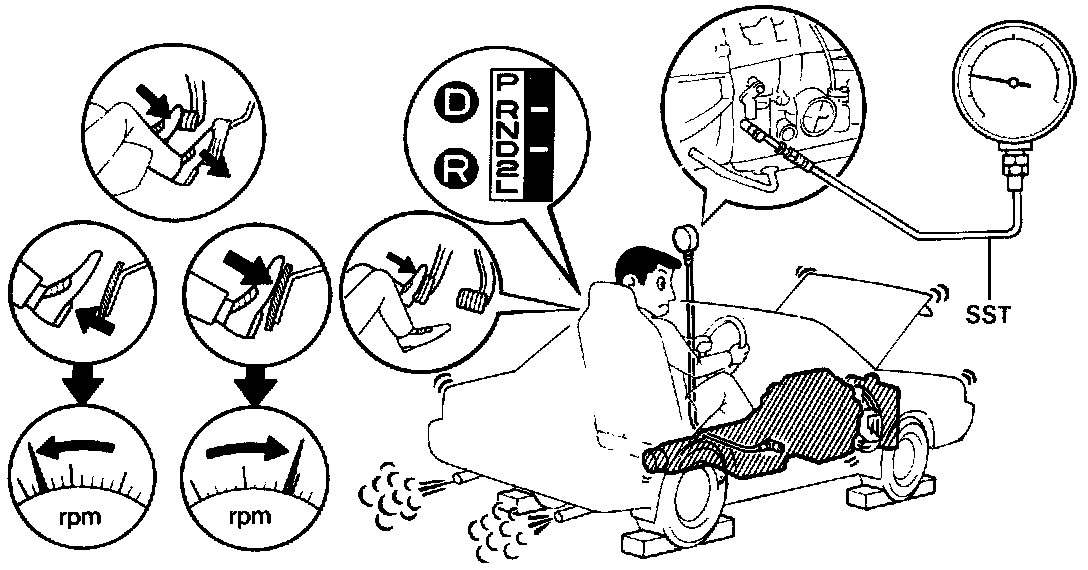 D
R
P
R
N
D
2
L
SST
rpm
rpm