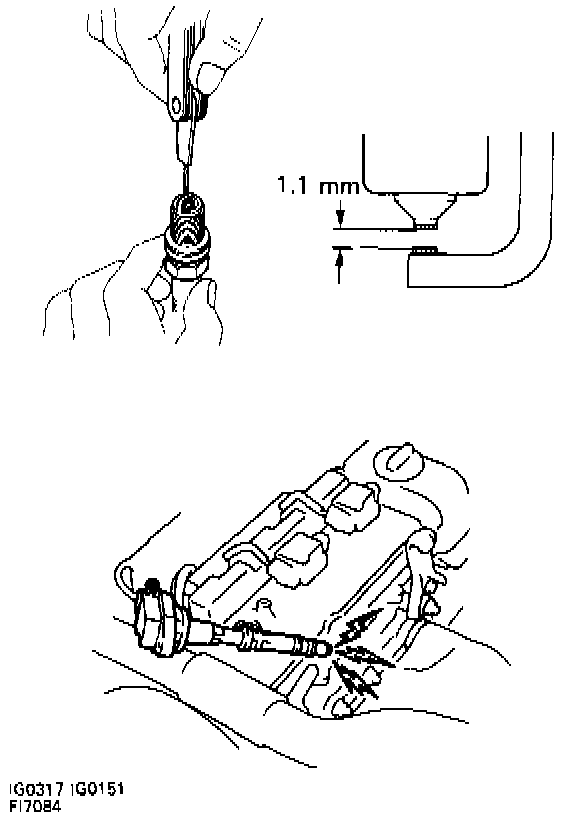 1.1 mm

IG0317 IG0151
FI7084