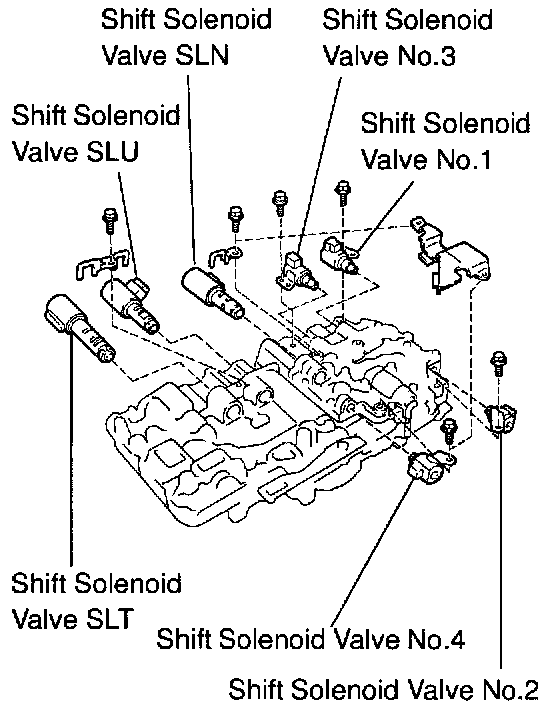 Shift Solenoid Valve SLN

Shift Solenoid Valve No.3

Shift Solenoid Valve SLU

Shift Solenoid Valve No.1

Shift Solenoid Valve SLT

Shift Solenoid Valve No.4

Shift Solenoid Valve No.2