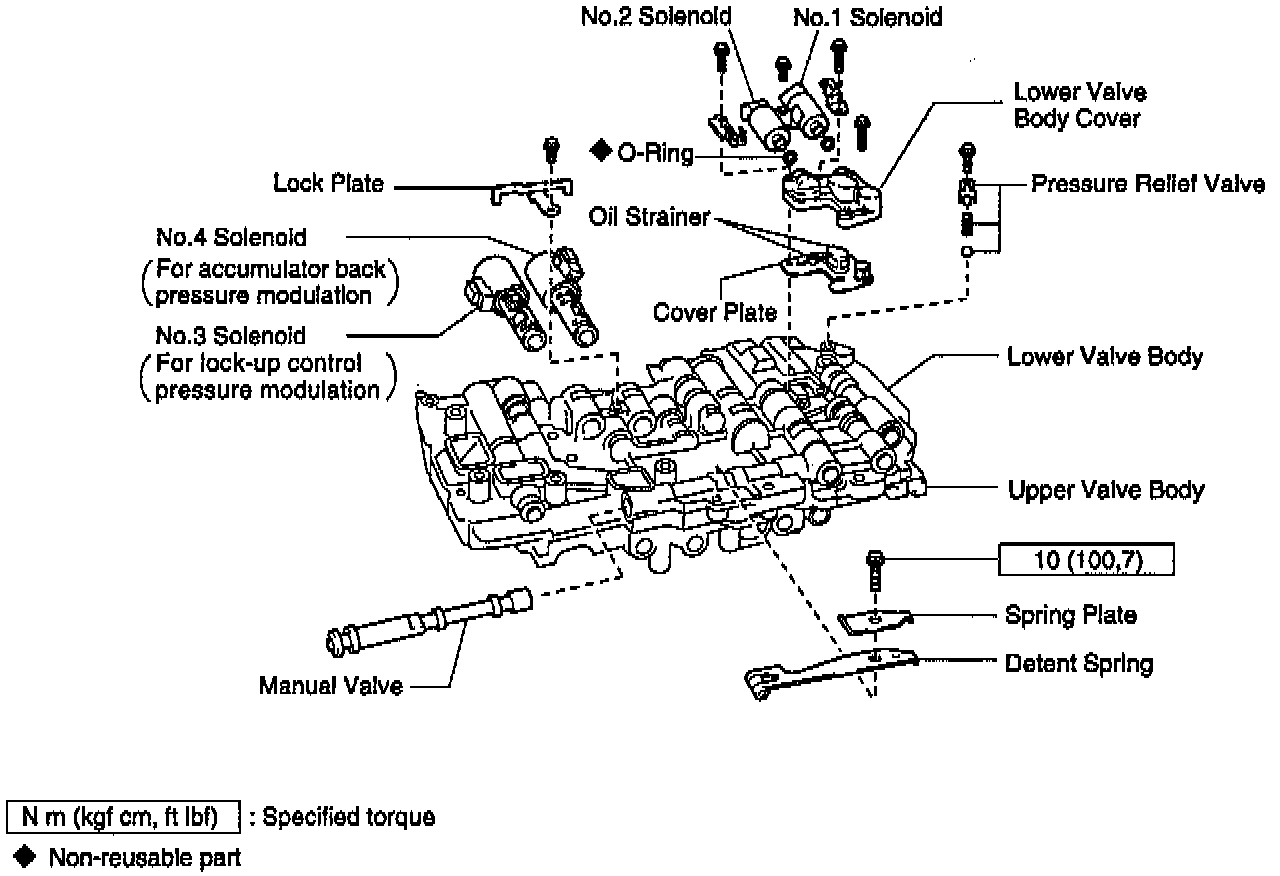 No.2 Solenoid
No.1 Solenoid
Lower Valve Body Cover
◆ O-Ring
Lock Plate
Pressure Relief Valve
Oil Strainer
No.4 Solenoid (For accumulator back pressure modulation)
Cover Plate
No.3 Solenoid (For lock-up control pressure modulation)
Lower Valve Body
Upper Valve Body
10 (100,7)
Spring Plate
Detent Spring
Manual Valve

N m (kgf cm, ft lbf) : Specified torque
◆ Non-reusable part