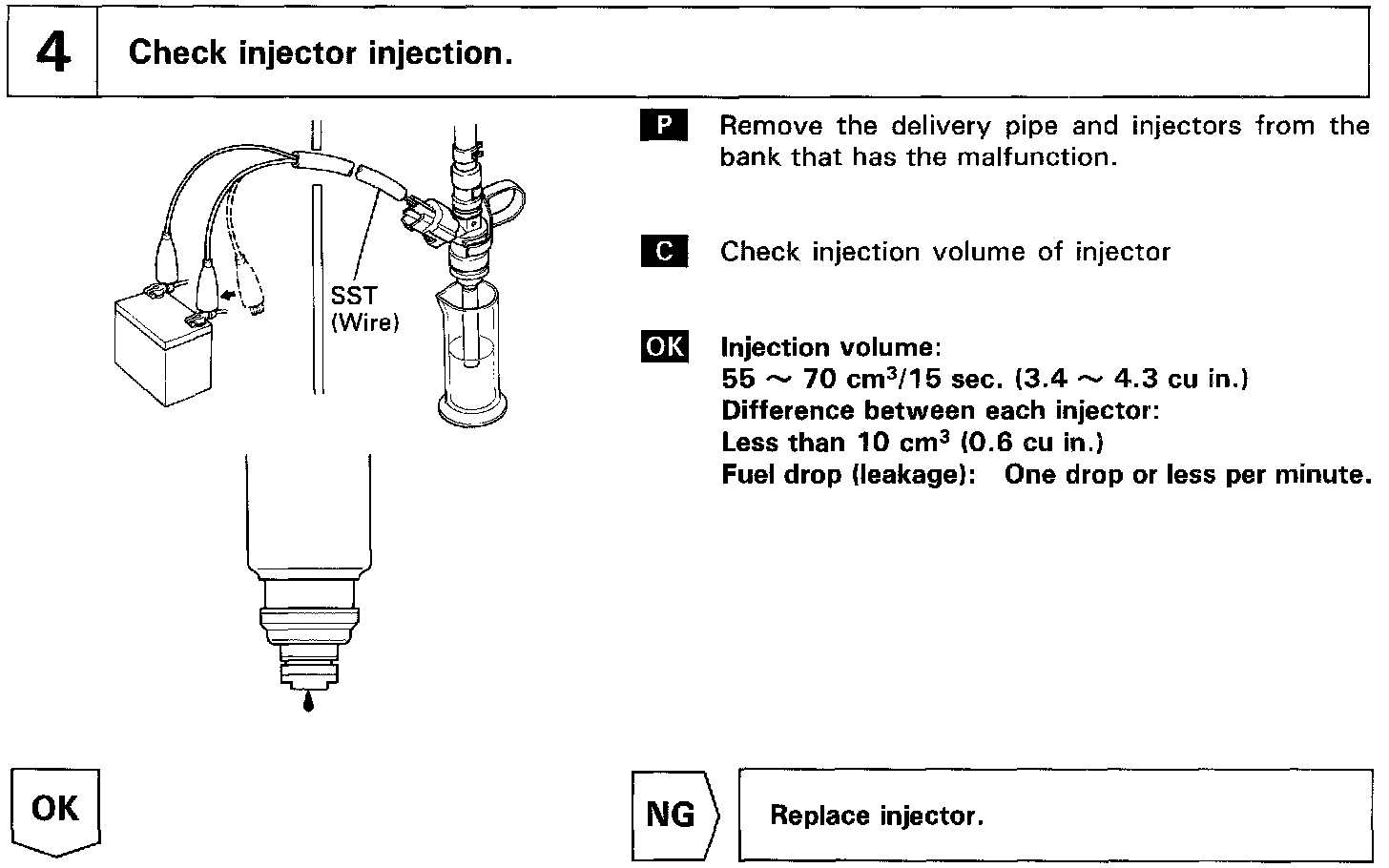 4 Check injector injection.

SST (Wire)

P Remove the delivery pipe and injectors from the bank that has the malfunction.

C Check injection volume of injector

OK Injection volume:
55 ~ 70 $cm^3$/15 sec. (3.4 ~ 4.3 cu in.)
Difference between each injector:
Less than 10 $cm^3$ (0.6 cu in.)
Fuel drop (leakage): One drop or less per minute.

OK

NG

Replace injector.