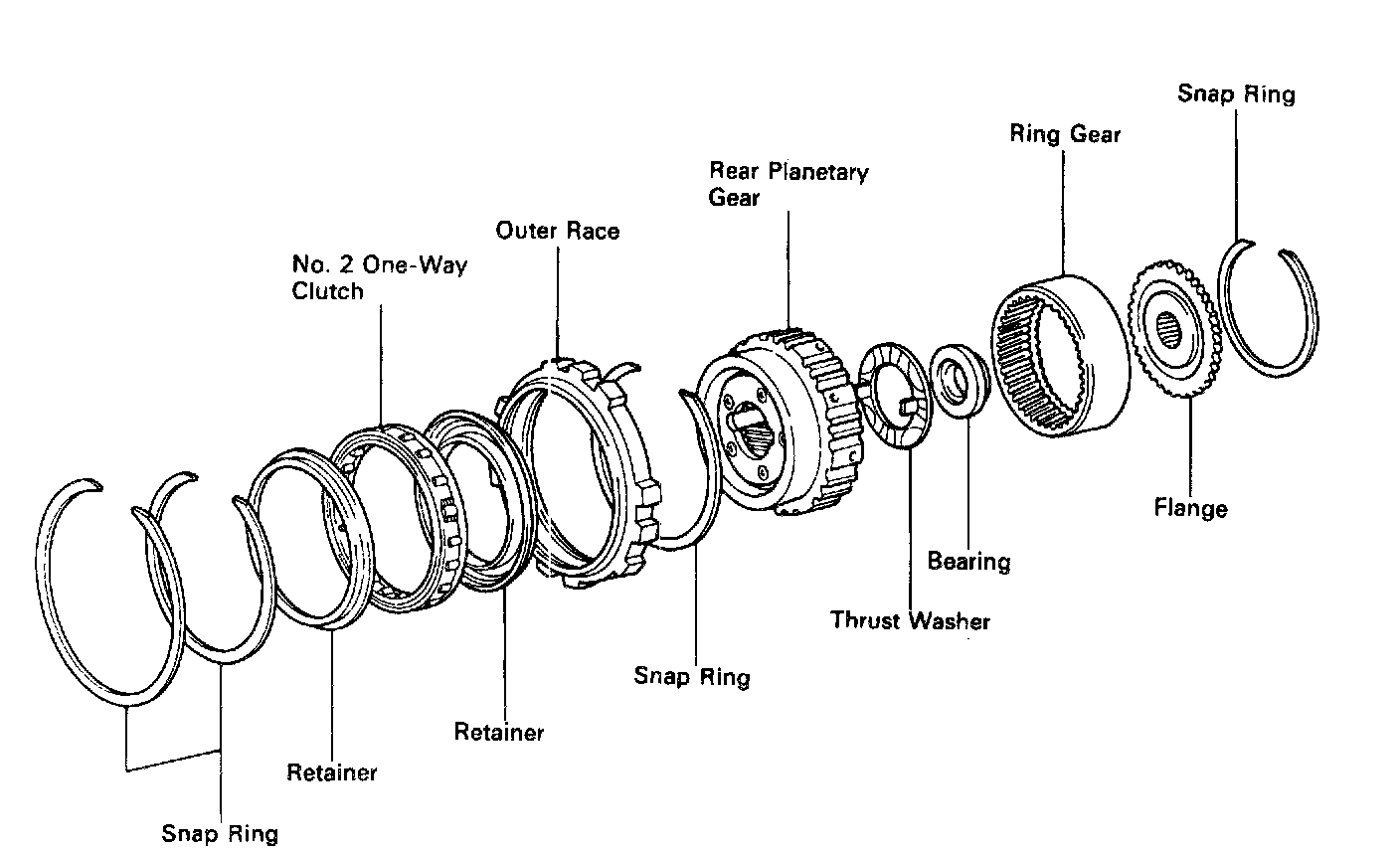 Snap Ring
Ring Gear
Rear Planetary Gear
Outer Race
No. 2 One-Way Clutch
Flange
Bearing
Thrust Washer
Snap Ring
Retainer
Retainer
Snap Ring