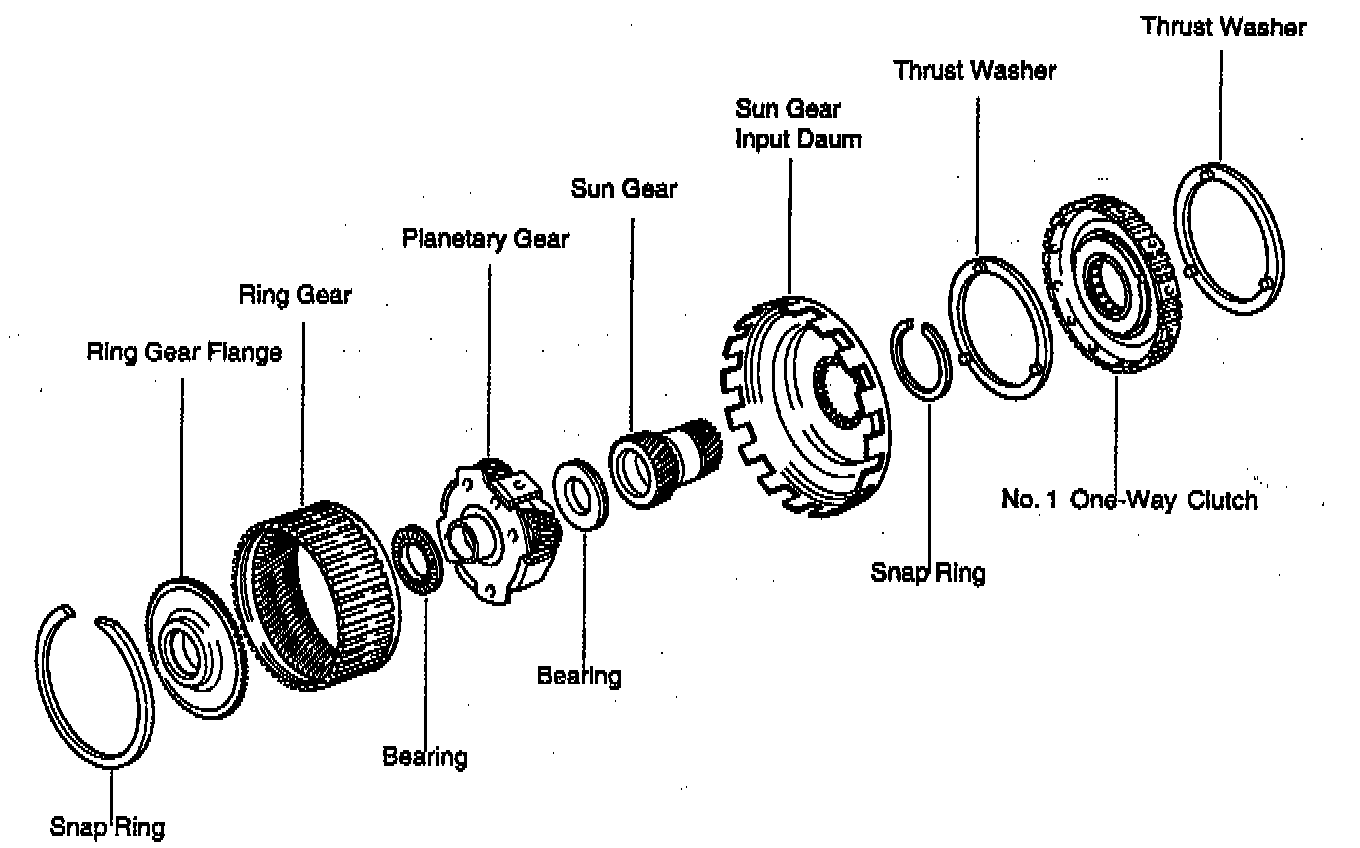 Thrust Washer

Thrust Washer

Sun Gear
Input Daum

Sun Gear

Planetary Gear

Ring Gear

Ring Gear Flange

No. 1 One-Way Clutch

Snap Ring

Bearing

Bearing

Snap Ring