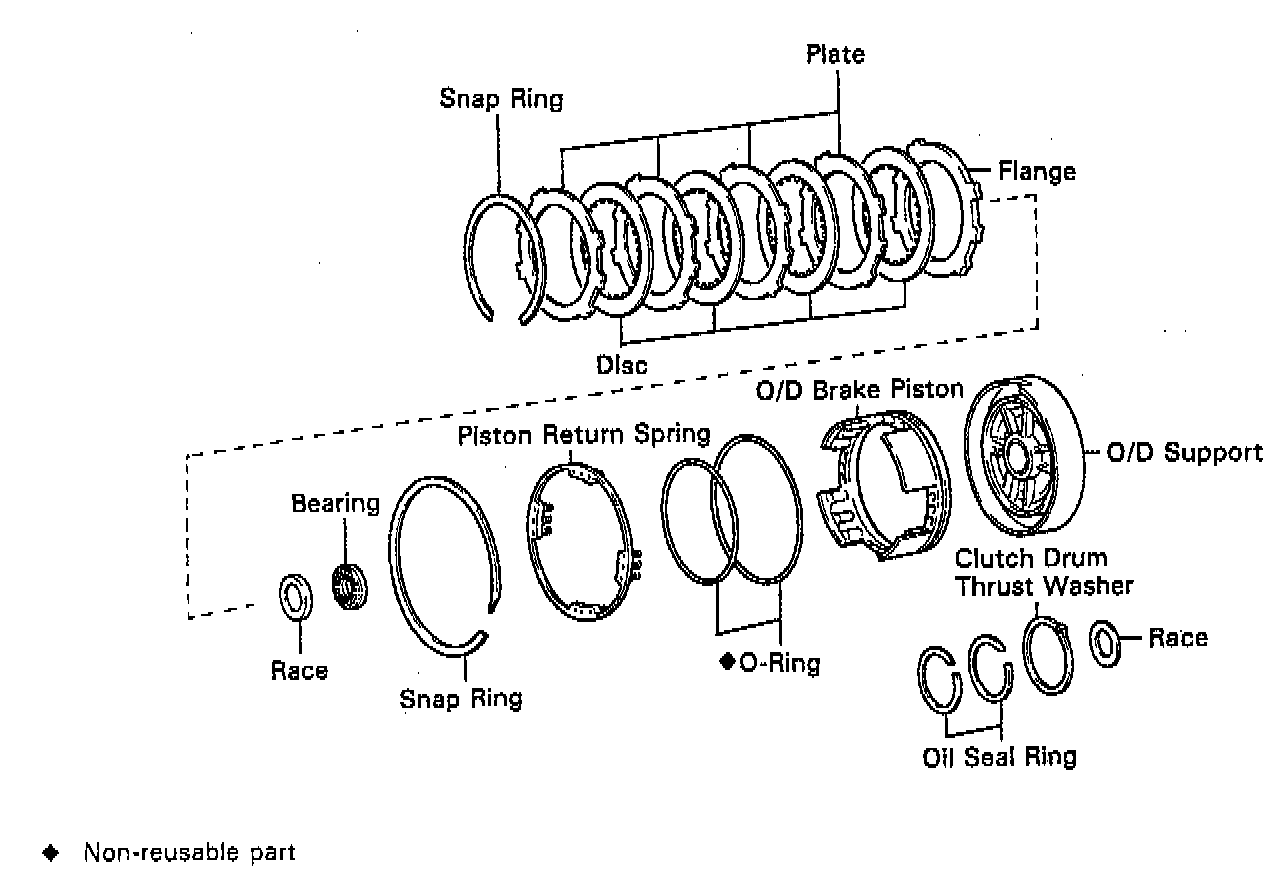 Plate

Snap Ring

Flange

Disc

O/D Brake Piston

Piston Return Spring

O/D Support

Bearing

Clutch Drum Thrust Washer

Race

Race

Snap Ring

◆O-Ring

Oil Seal Ring

◆ Non-reusable part