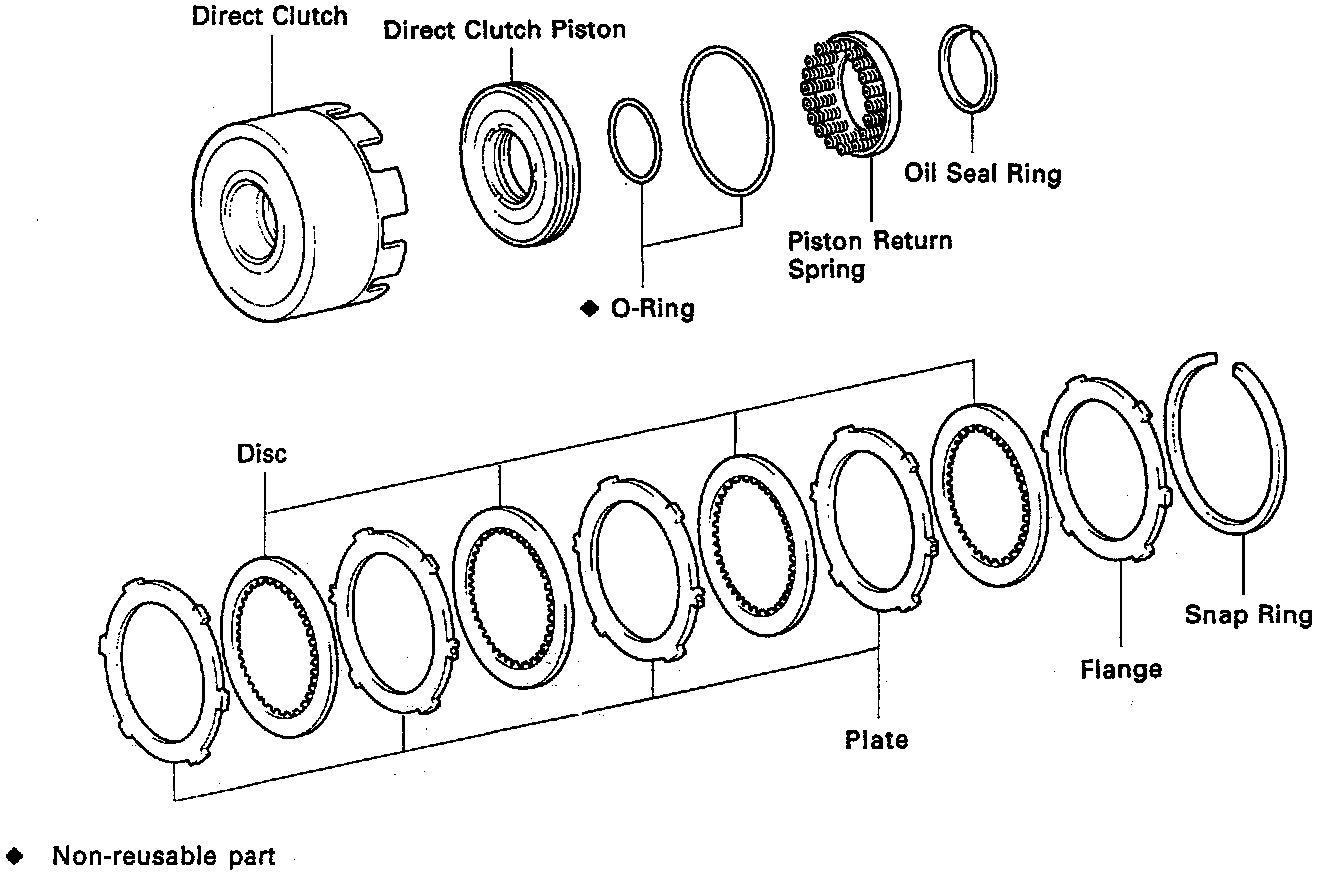 Direct Clutch
Direct Clutch Piston
Oil Seal Ring
Piston Return Spring
◆ O-Ring
Disc
Snap Ring
Flange
Plate
◆ Non-reusable part