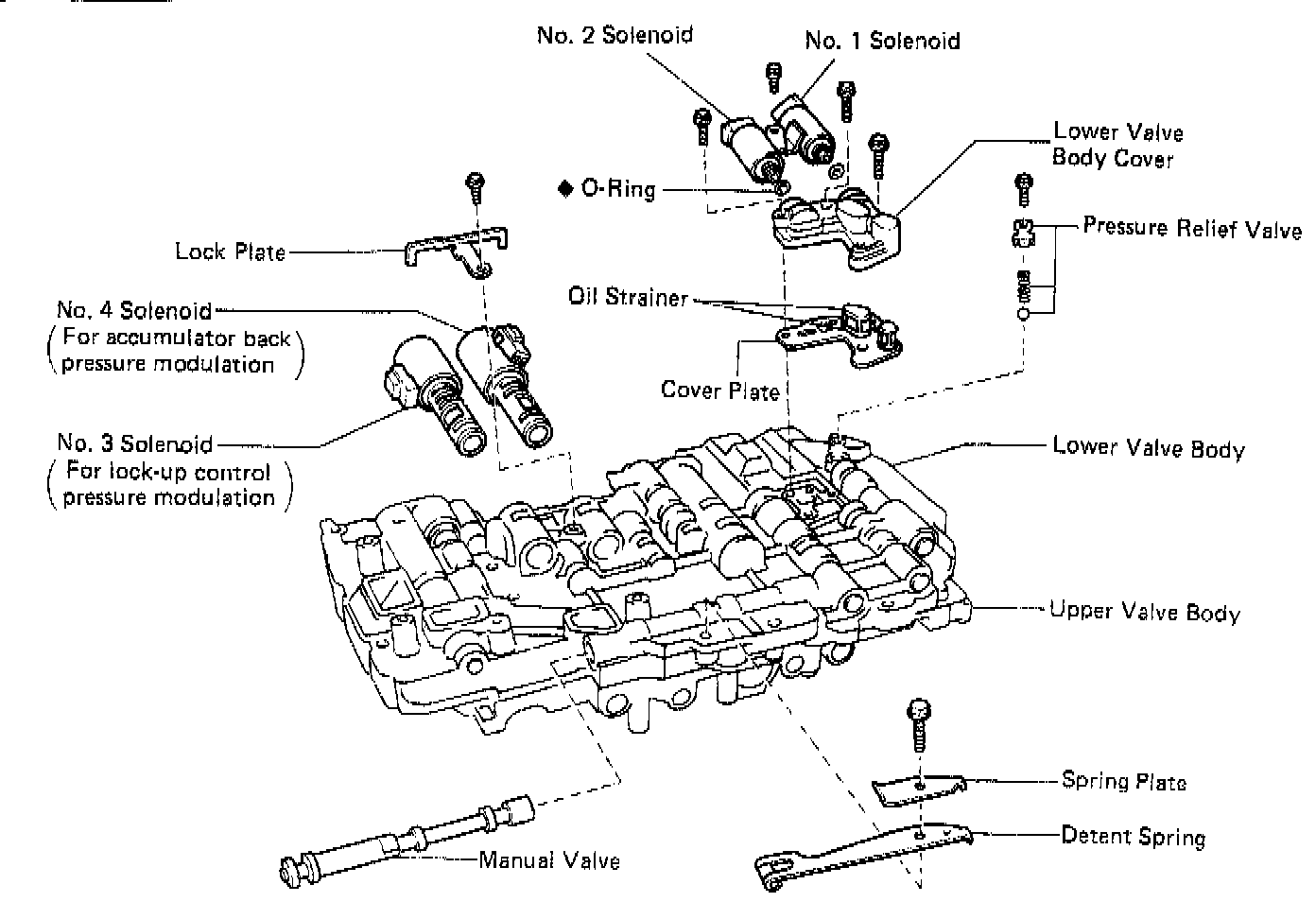 No. 2 Solenoid
No. 1 Solenoid
Lower Valve Body Cover
◆ O-Ring
Pressure Relief Valve
Lock Plate
Oil Strainer
No. 4 Solenoid
(For accumulator back pressure modulation)
Cover Plate
No. 3 Solenoid
(For lock-up control pressure modulation)
Lower Valve Body
Upper Valve Body
Spring Plate
Detent Spring
Manual Valve