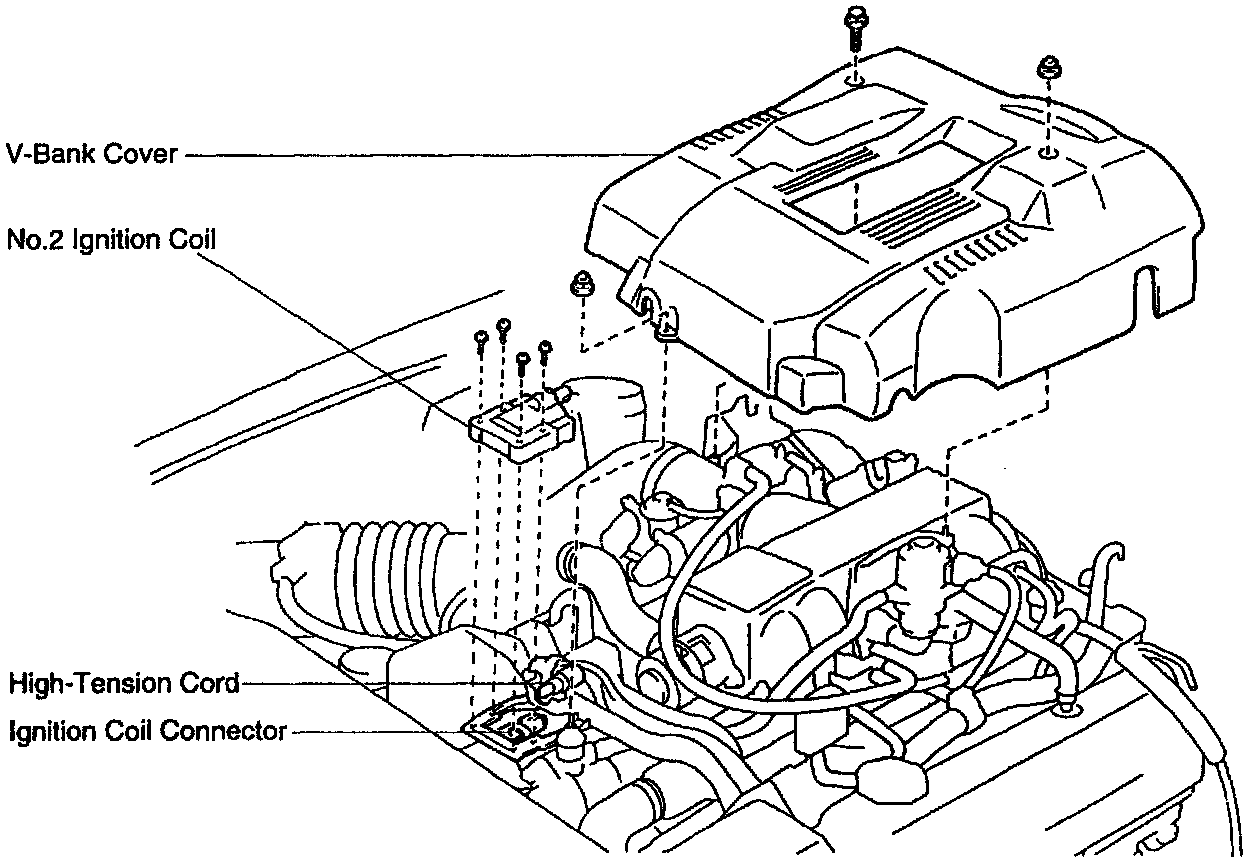 V-Bank Cover

No.2 Ignition Coil

High-Tension Cord

Ignition Coil Connector