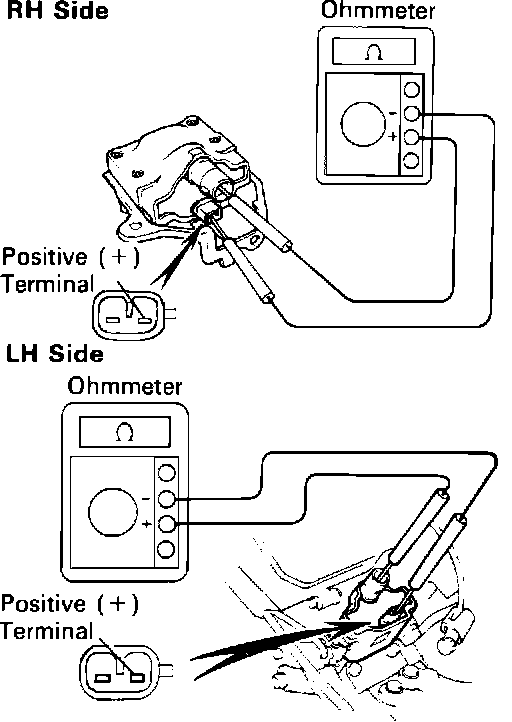 RH Side

Ohmmeter

Ω

-

+

Positive (+)
Terminal

LH Side

Ohmmeter

Ω

-

+

Positive (+)
Terminal