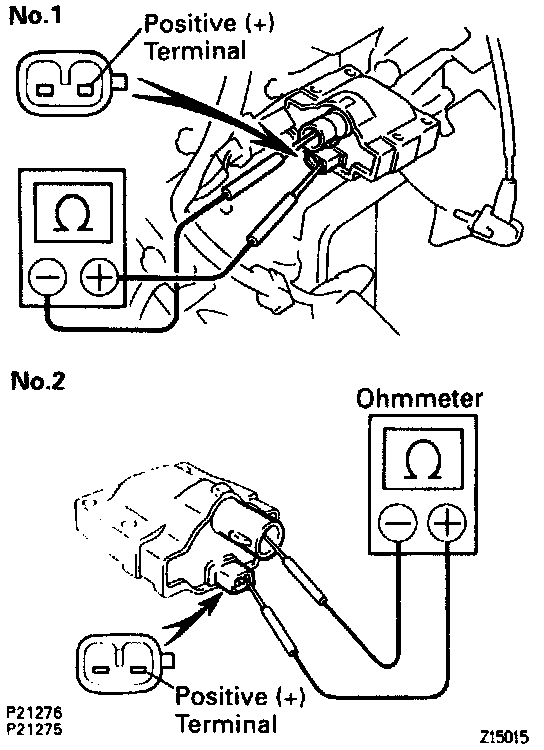 No.1
Positive (+)
Terminal

$\Omega$
$-$ $+$

No.2
Ohmmeter
$\Omega$
$-$ $+$

Positive (+)
Terminal

P21276
P21275

Z15015