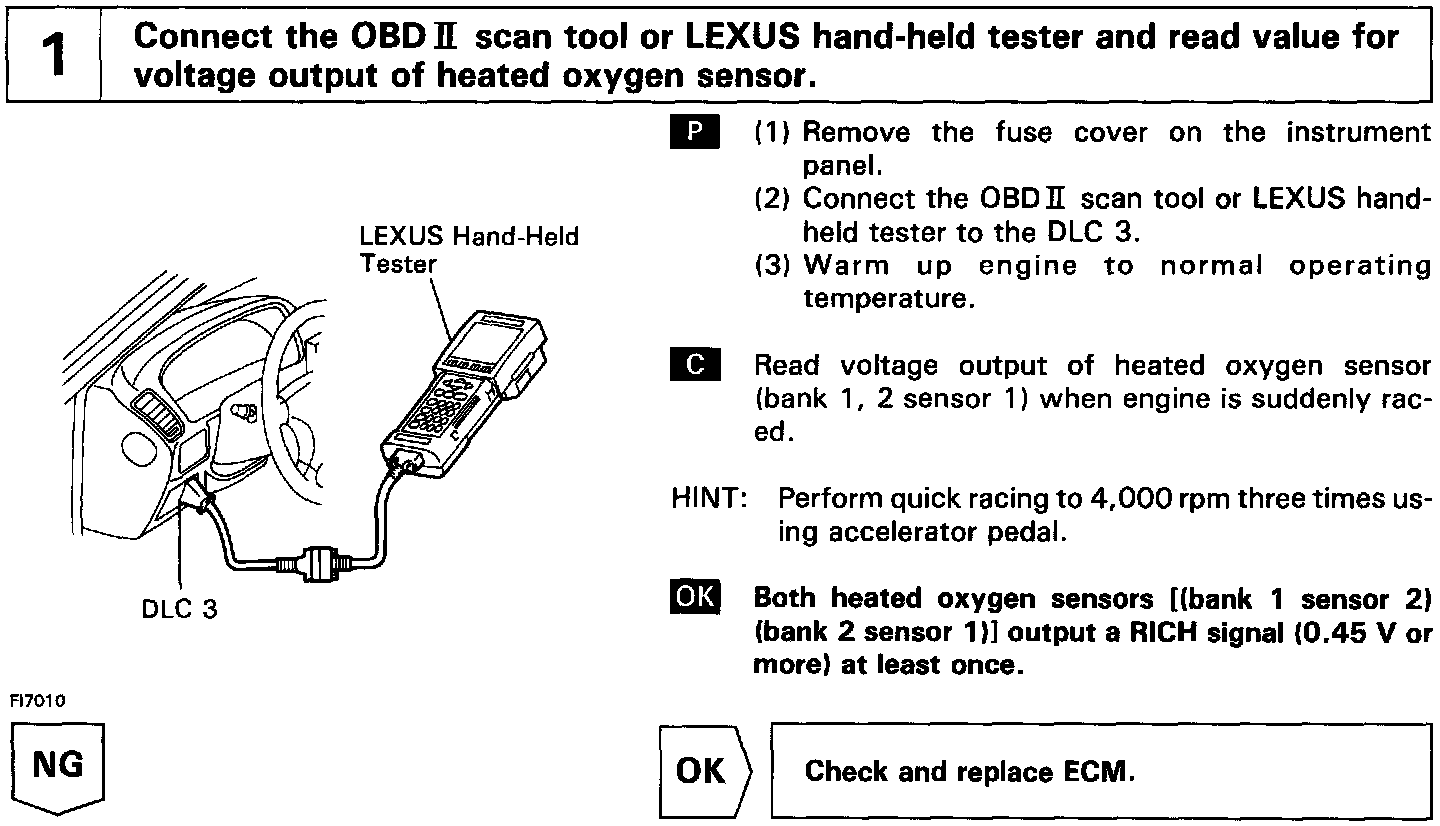 1 Connect the OBD II scan tool or LEXUS hand-held tester and read value for voltage output of heated oxygen sensor.

LEXUS Hand-Held Tester

DLC 3

FI7010

P (1) Remove the fuse cover on the instrument panel.
(2) Connect the OBD II scan tool or LEXUS hand-held tester to the DLC 3.
(3) Warm up engine to normal operating temperature.

C Read voltage output of heated oxygen sensor (bank 1, 2 sensor 1) when engine is suddenly raced.

HINT: Perform quick racing to 4,000 rpm three times using accelerator pedal.

OK Both heated oxygen sensors [(bank 1 sensor 2) (bank 2 sensor 1)] output a RICH signal (0.45 V or more) at least once.

NG

OK Check and replace ECM.