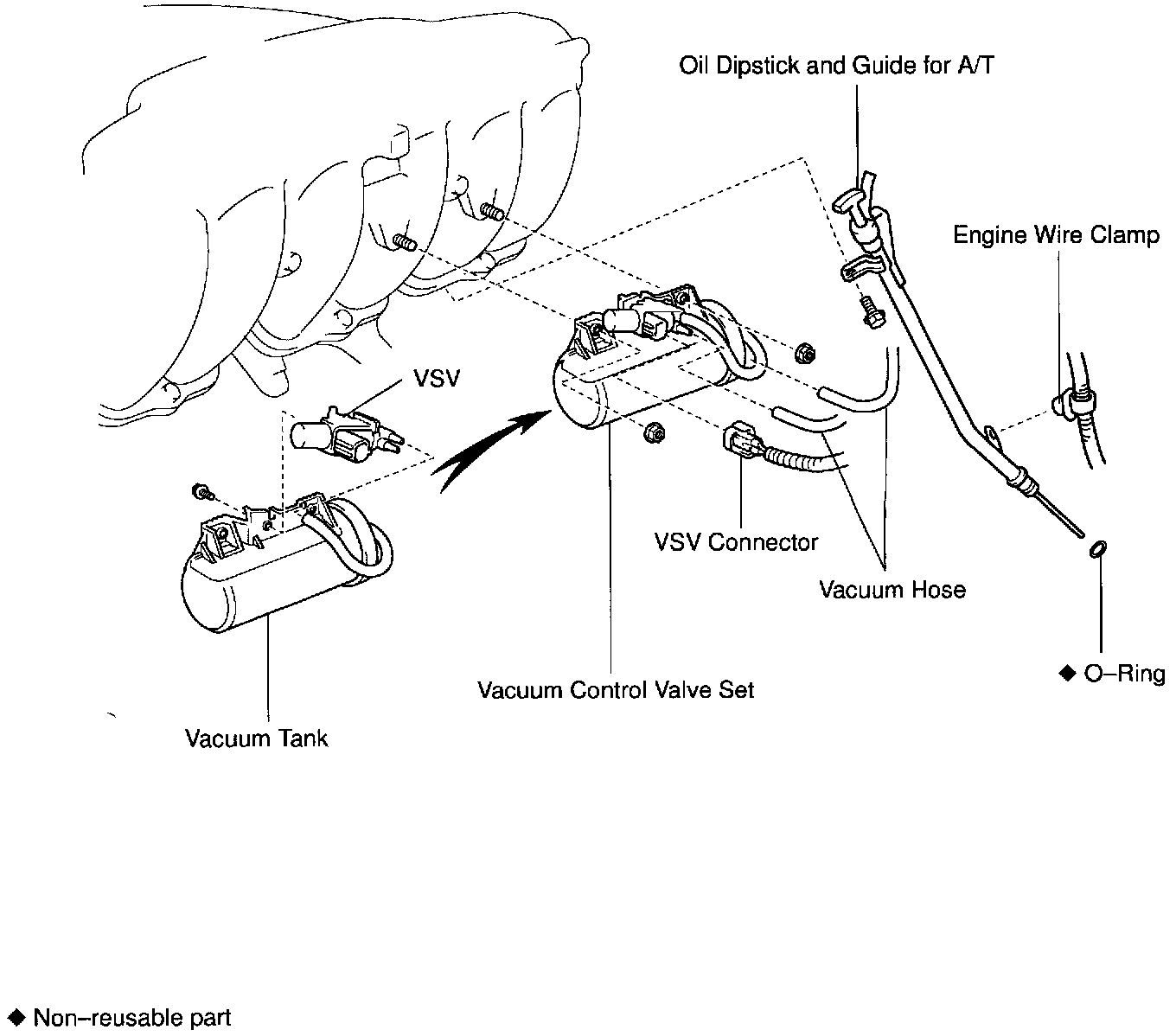 Oil Dipstick and Guide for A/T

Engine Wire Clamp

VSV

VSV Connector

Vacuum Hose

◆ O–Ring

Vacuum Control Valve Set

Vacuum Tank

◆ Non–reusable part