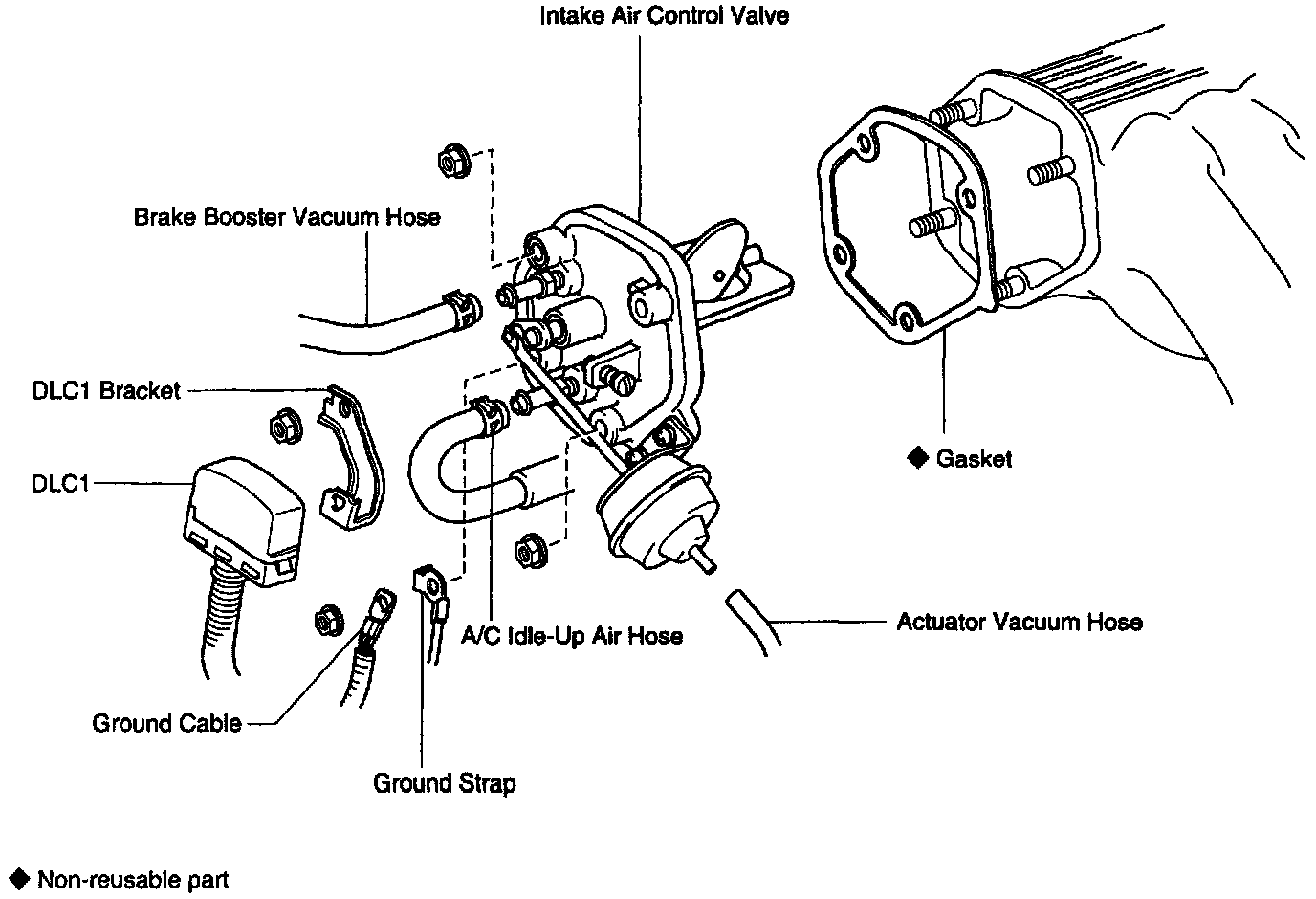 Intake Air Control Valve

Brake Booster Vacuum Hose

DLC1 Bracket

DLC1

◆ Gasket

A/C Idle-Up Air Hose

Actuator Vacuum Hose

Ground Cable

Ground Strap

◆ Non-reusable part