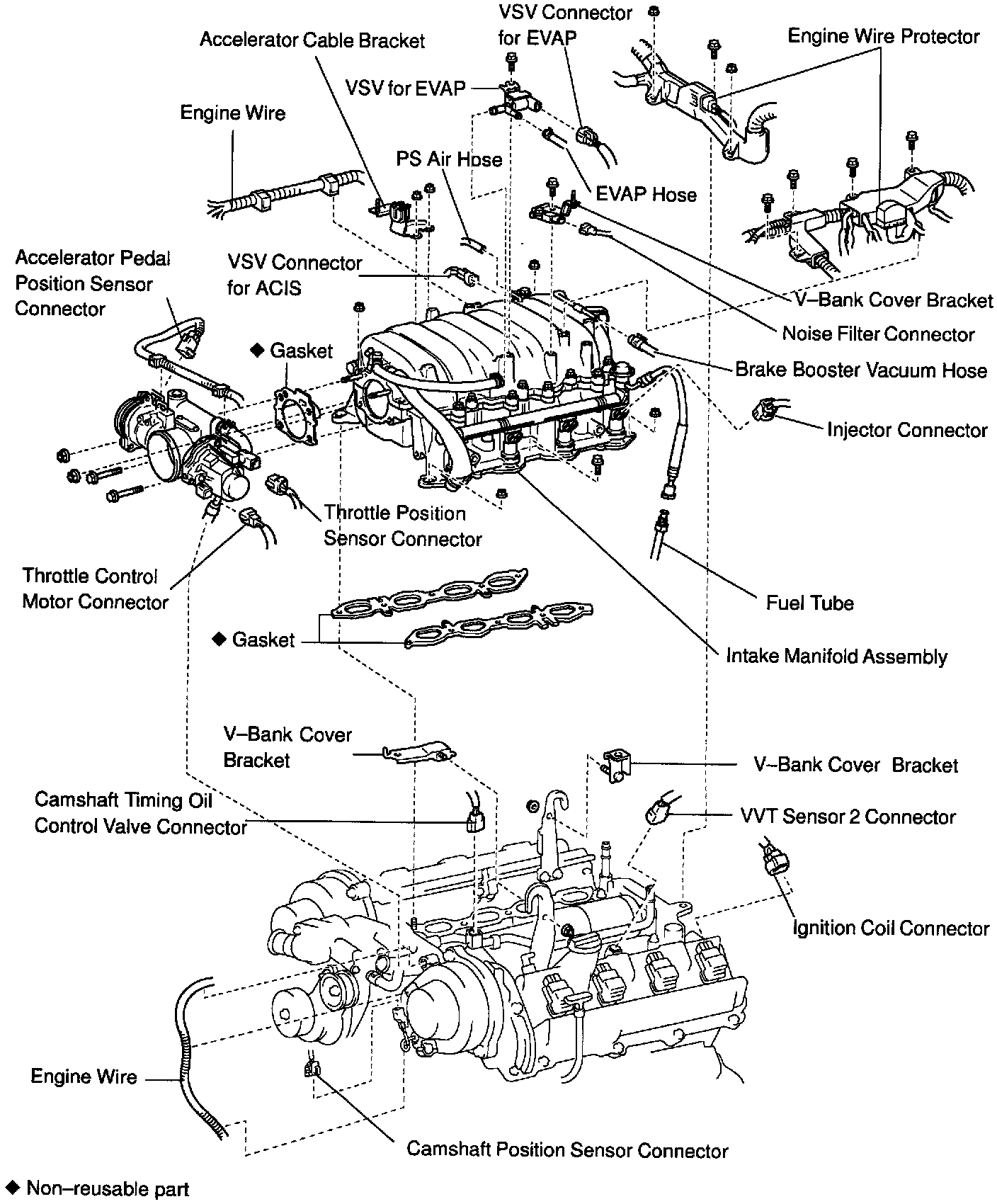 VSV Connector for EVAP

Accelerator Cable Bracket

Engine Wire Protector

VSV for EVAP

Engine Wire

PS Air Hose

EVAP Hose

Accelerator Pedal Position Sensor Connector

VSV Connector for ACIS

V–Bank Cover Bracket

Noise Filter Connector

◆ Gasket

Brake Booster Vacuum Hose

Injector Connector

Throttle Position Sensor Connector

Throttle Control Motor Connector

Fuel Tube

◆ Gasket

Intake Manifold Assembly

V–Bank Cover Bracket

V–Bank Cover Bracket

Camshaft Timing Oil Control Valve Connector

VVT Sensor 2 Connector

Ignition Coil Connector

Engine Wire

Camshaft Position Sensor Connector

◆ Non–reusable part