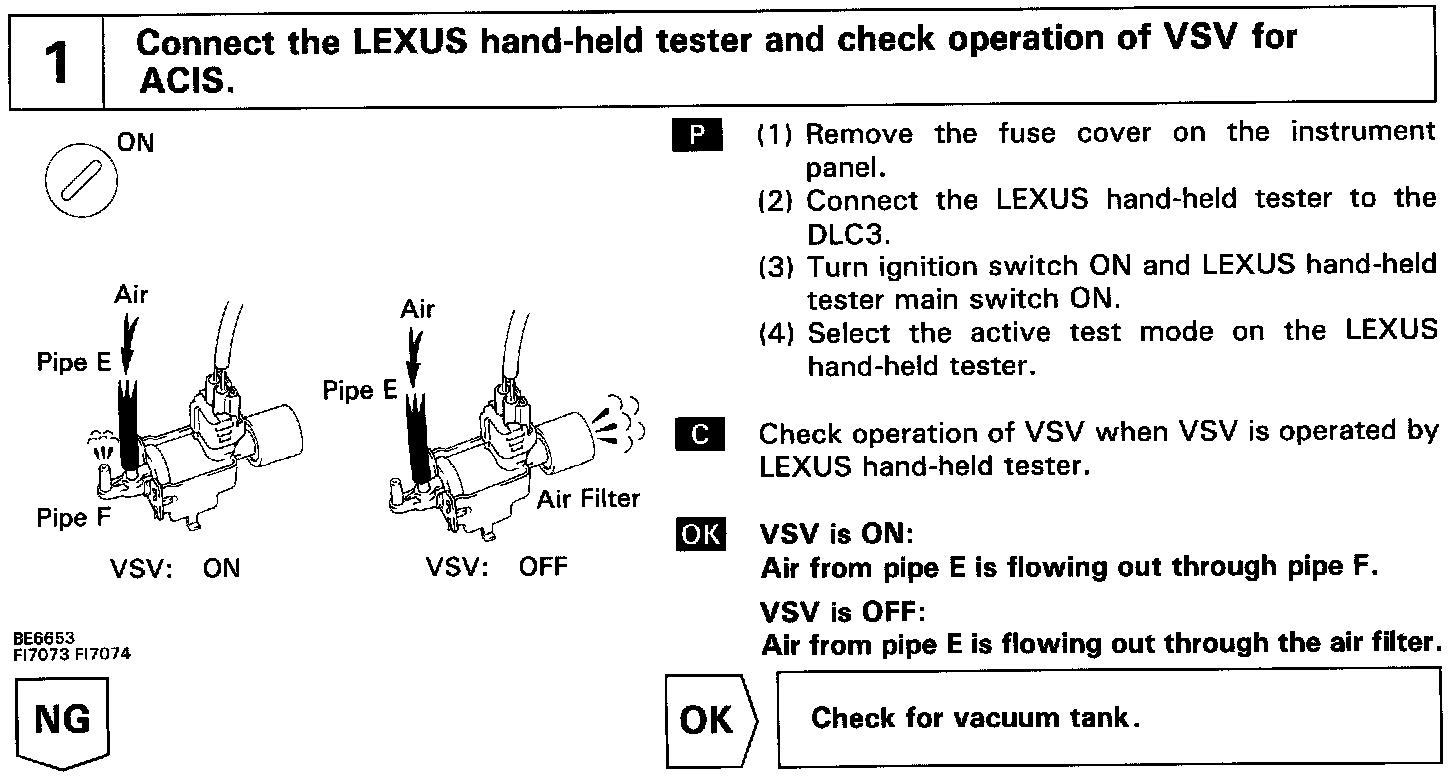 1 Connect the LEXUS hand-held tester and check operation of VSV for ACIS.

ON

Air
Pipe E
Pipe F
VSV: ON

Air
Pipe E
Air Filter
VSV: OFF

BE6653
FI7073 FI7074

P (1) Remove the fuse cover on the instrument panel.
(2) Connect the LEXUS hand-held tester to the DLC3.
(3) Turn ignition switch ON and LEXUS hand-held tester main switch ON.
(4) Select the active test mode on the LEXUS hand-held tester.

C Check operation of VSV when VSV is operated by LEXUS hand-held tester.

OK VSV is ON:
Air from pipe E is flowing out through pipe F.
VSV is OFF:
Air from pipe E is flowing out through the air filter.

NG

OK Check for vacuum tank.