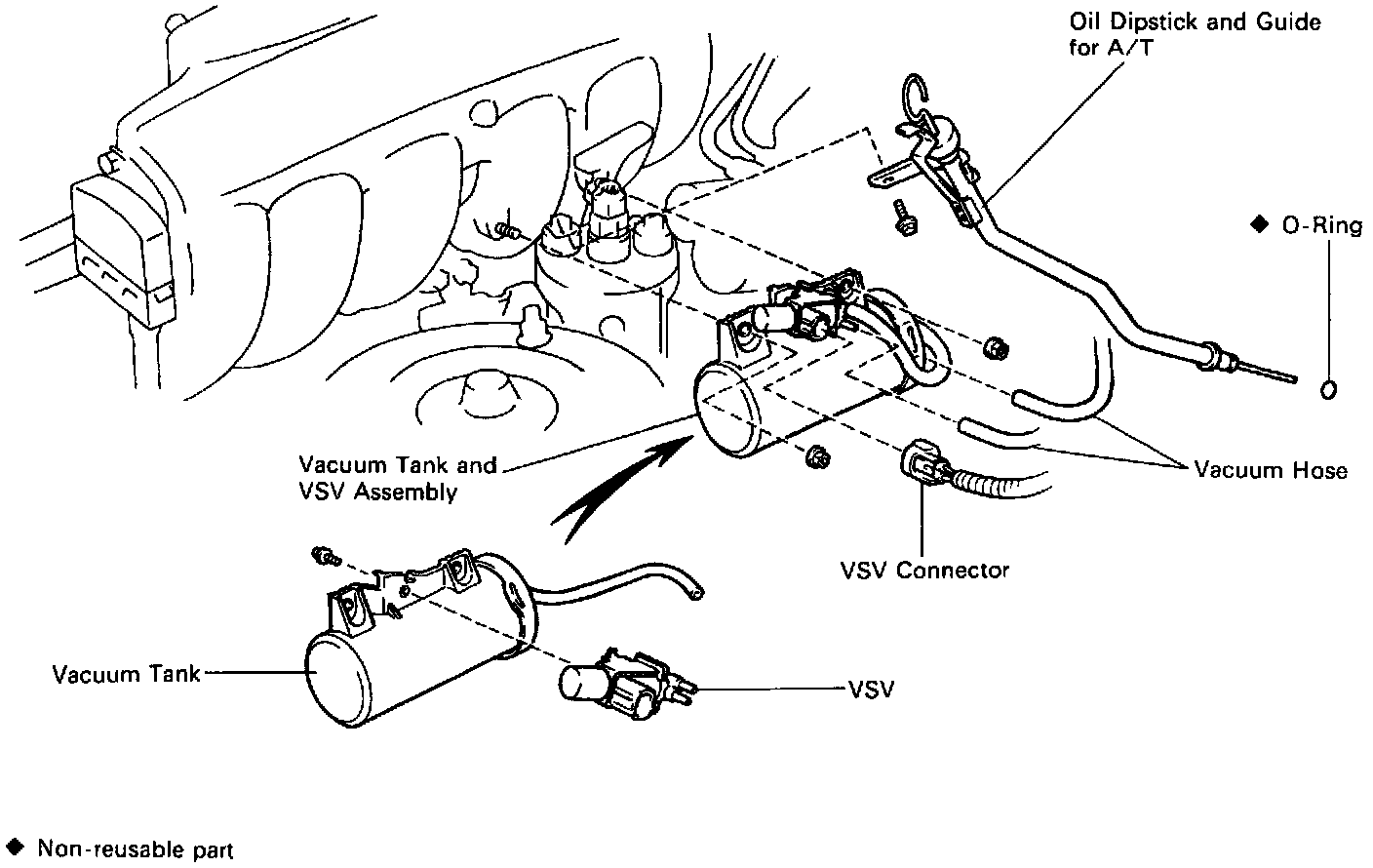 Oil Dipstick and Guide for A/T

◆ O-Ring

Vacuum Tank and VSV Assembly

Vacuum Hose

VSV Connector

Vacuum Tank

VSV

◆ Non-reusable part