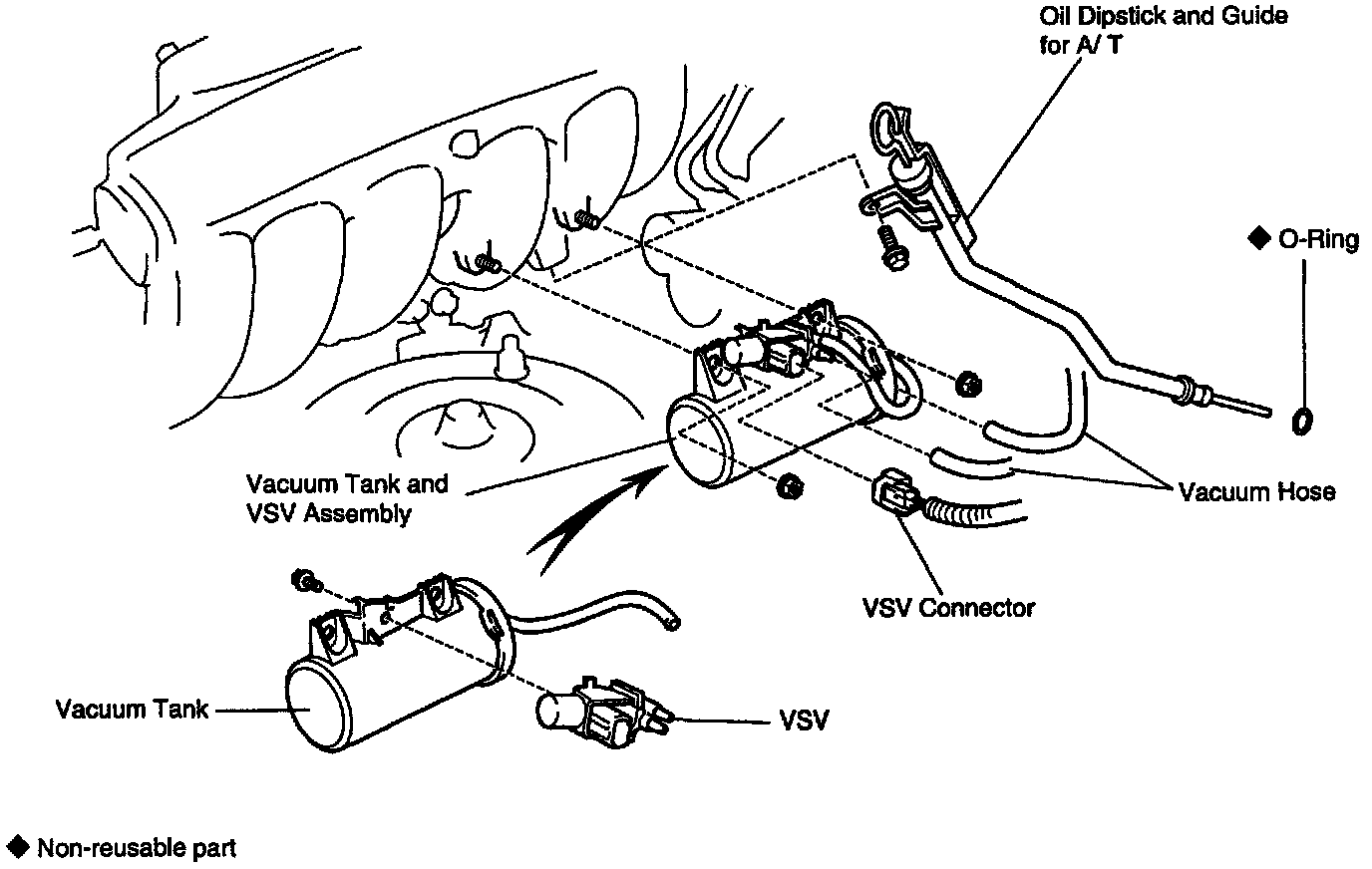 Oil Dipstick and Guide for A/ T

◆ O-Ring

Vacuum Tank and VSV Assembly

Vacuum Hose

VSV Connector

Vacuum Tank

VSV

◆ Non-reusable part