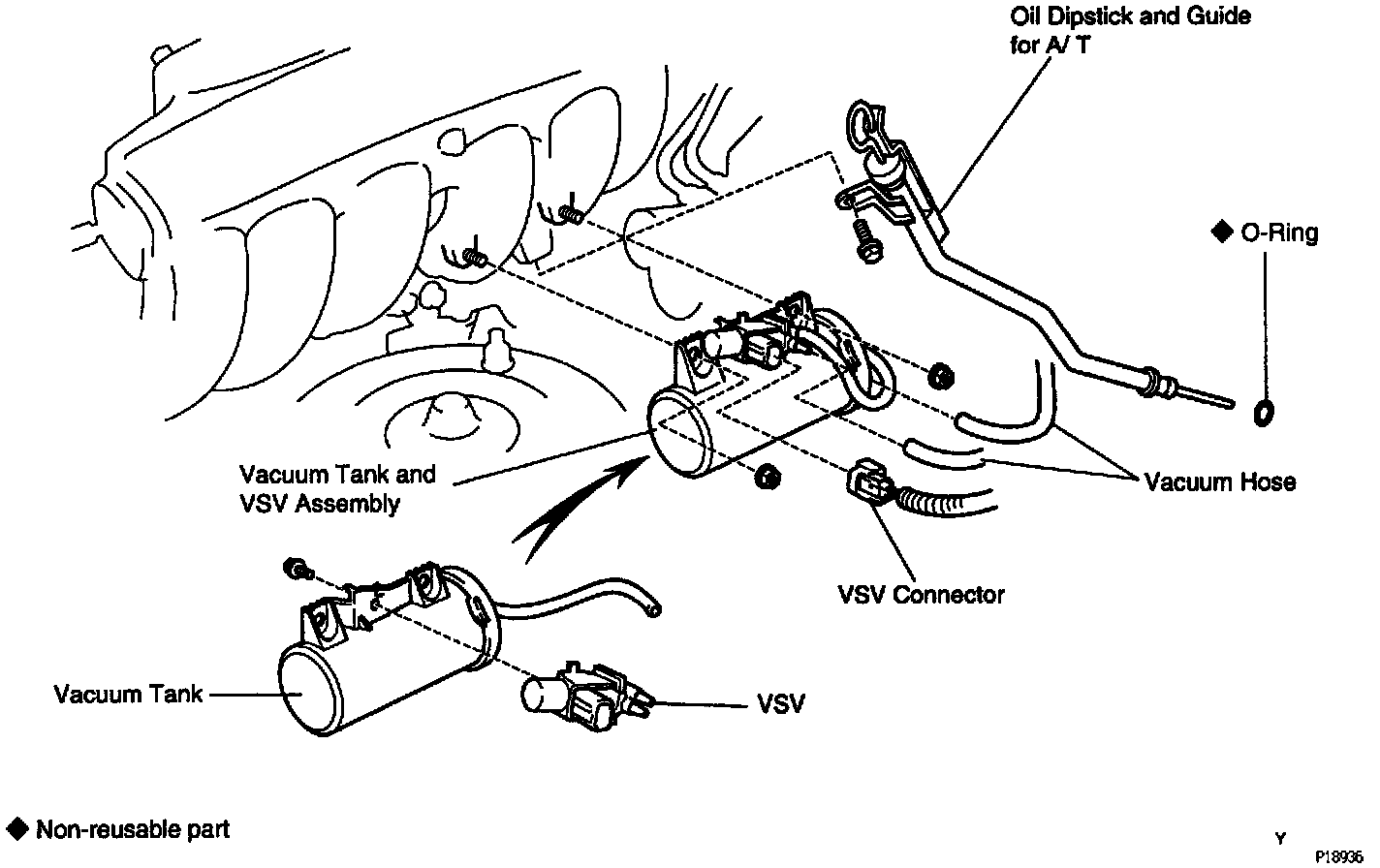 Oil Dipstick and Guide for A/ T

◆ O-Ring

Vacuum Tank and VSV Assembly

Vacuum Hose

VSV Connector

Vacuum Tank

VSV

◆ Non-reusable part

Y

P18936