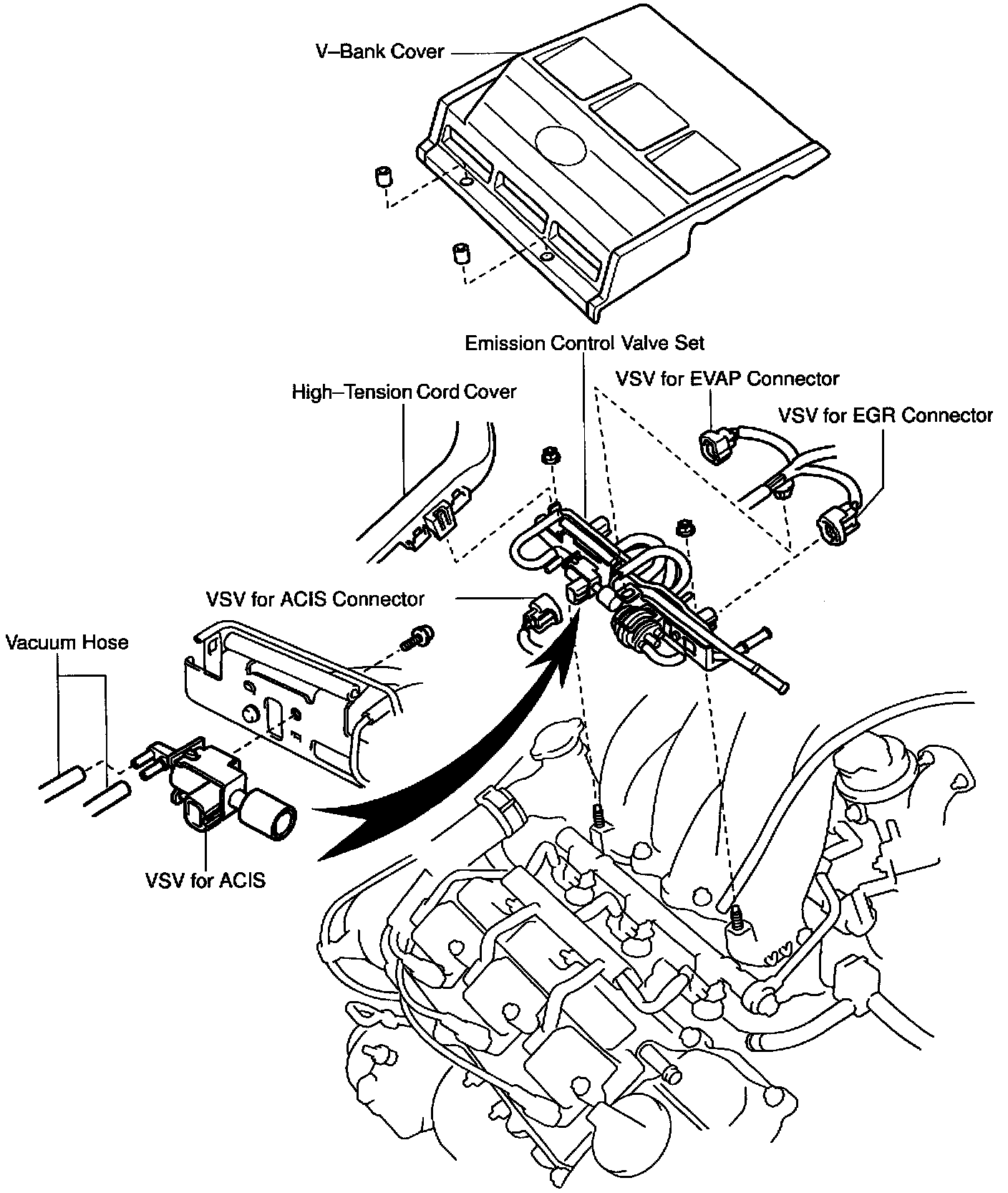 V–Bank Cover

Emission Control Valve Set

VSV for EVAP Connector

High–Tension Cord Cover

VSV for EGR Connector

VSV for ACIS Connector

Vacuum Hose

VSV for ACIS