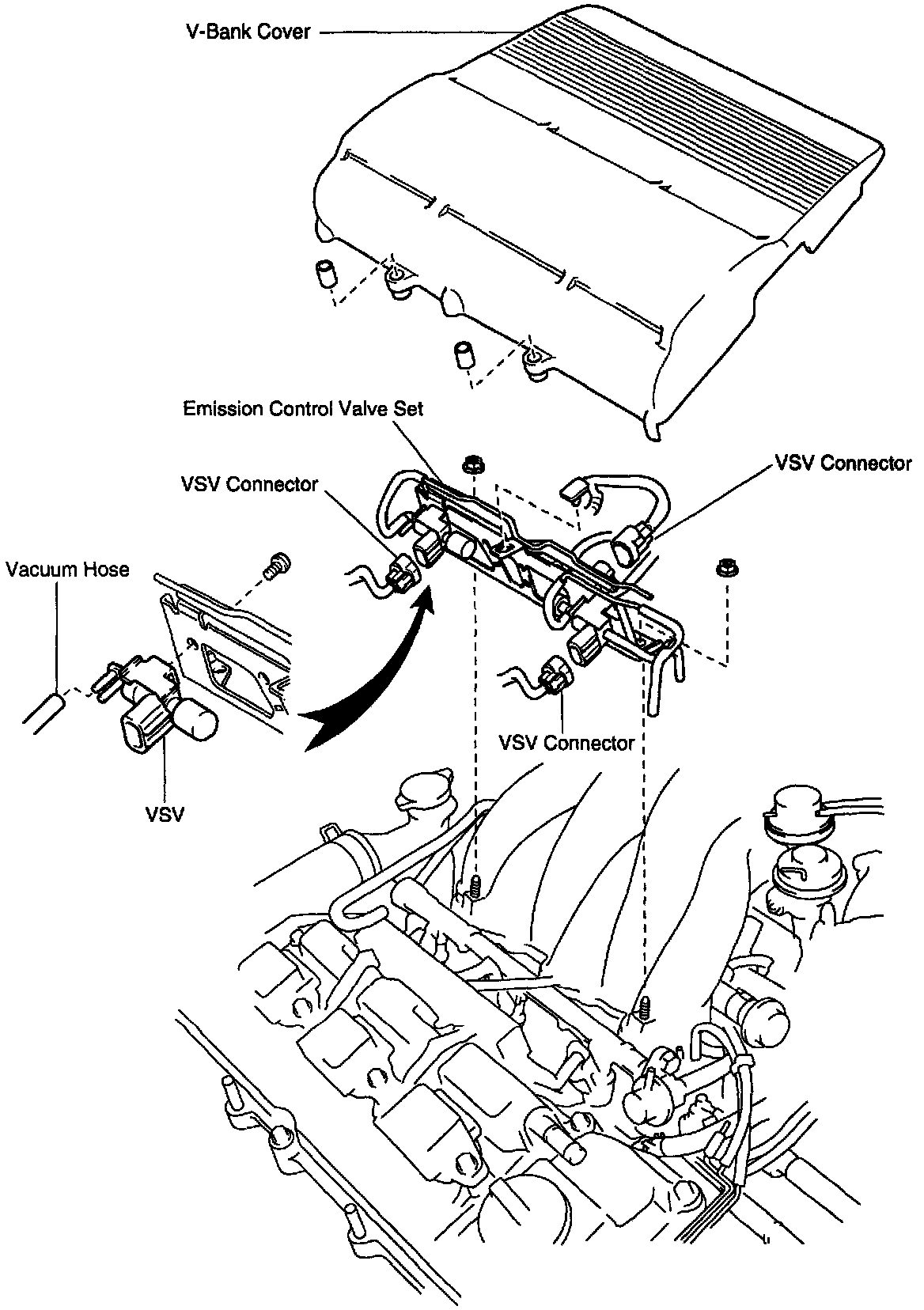 V-Bank Cover

Emission Control Valve Set

VSV Connector

VSV Connector

Vacuum Hose

VSV Connector

VSV