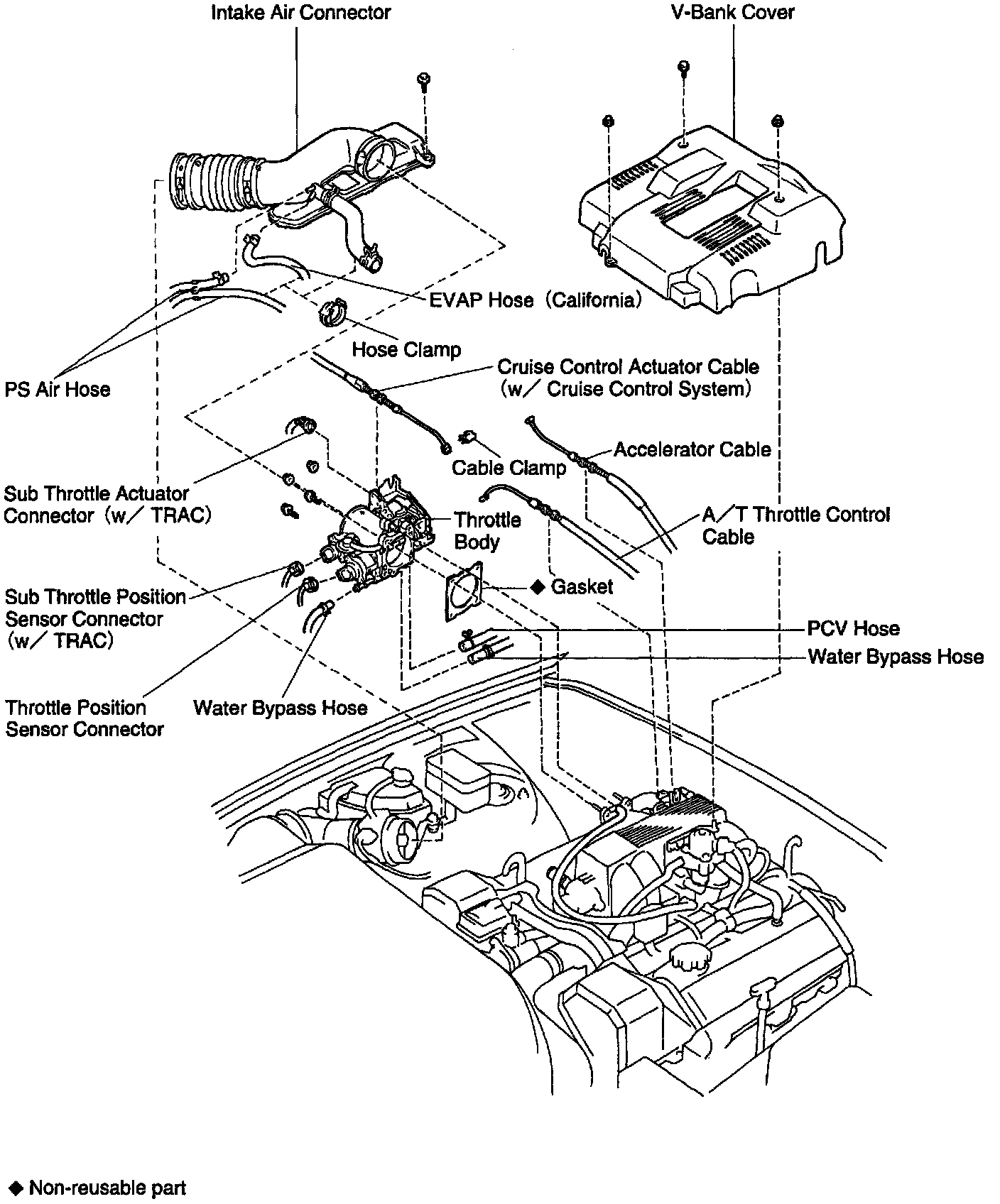 Intake Air Connector

V-Bank Cover

EVAP Hose (California)

Hose Clamp

PS Air Hose

Cruise Control Actuator Cable (w/ Cruise Control System)

Accelerator Cable

Cable Clamp

Sub Throttle Actuator Connector (w/ TRAC)

Throttle Body

A/T Throttle Control Cable

◆ Gasket

Sub Throttle Position Sensor Connector (w/ TRAC)

PCV Hose

Water Bypass Hose

Throttle Position Sensor Connector

Water Bypass Hose

◆ Non-reusable part