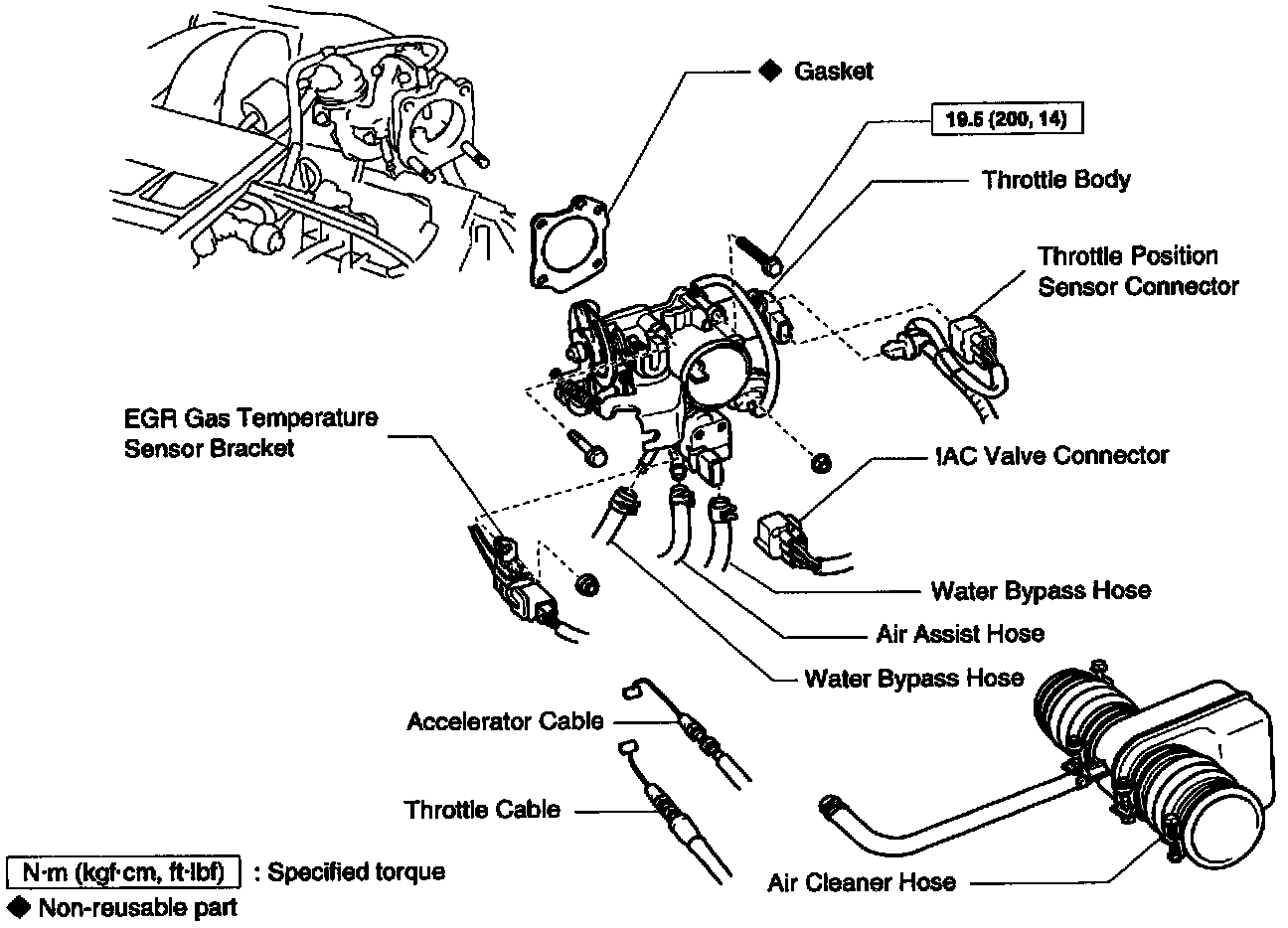 ◆ Gasket

19.5 (200, 14)

Throttle Body

Throttle Position Sensor Connector

EGR Gas Temperature Sensor Bracket

IAC Valve Connector

Water Bypass Hose

Air Assist Hose

Water Bypass Hose

Accelerator Cable

Throttle Cable

Air Cleaner Hose

N·m (kgf·cm, ft·lbf) : Specified torque

◆ Non-reusable part