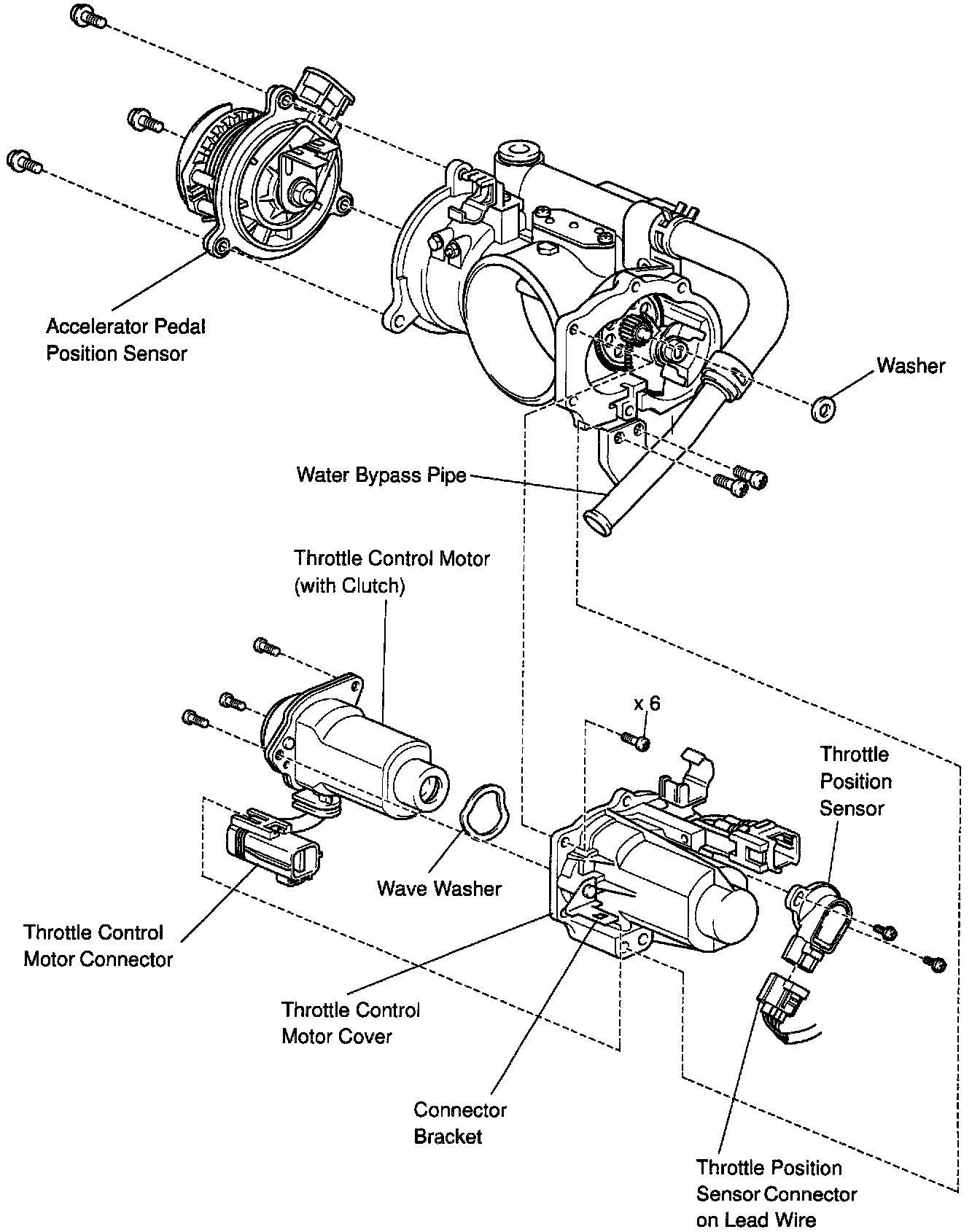 Accelerator Pedal Position Sensor

Washer

Water Bypass Pipe

Throttle Control Motor (with Clutch)

x 6

Throttle Position Sensor

Wave Washer

Throttle Control Motor Connector

Throttle Control Motor Cover

Connector Bracket

Throttle Position Sensor Connector on Lead Wire