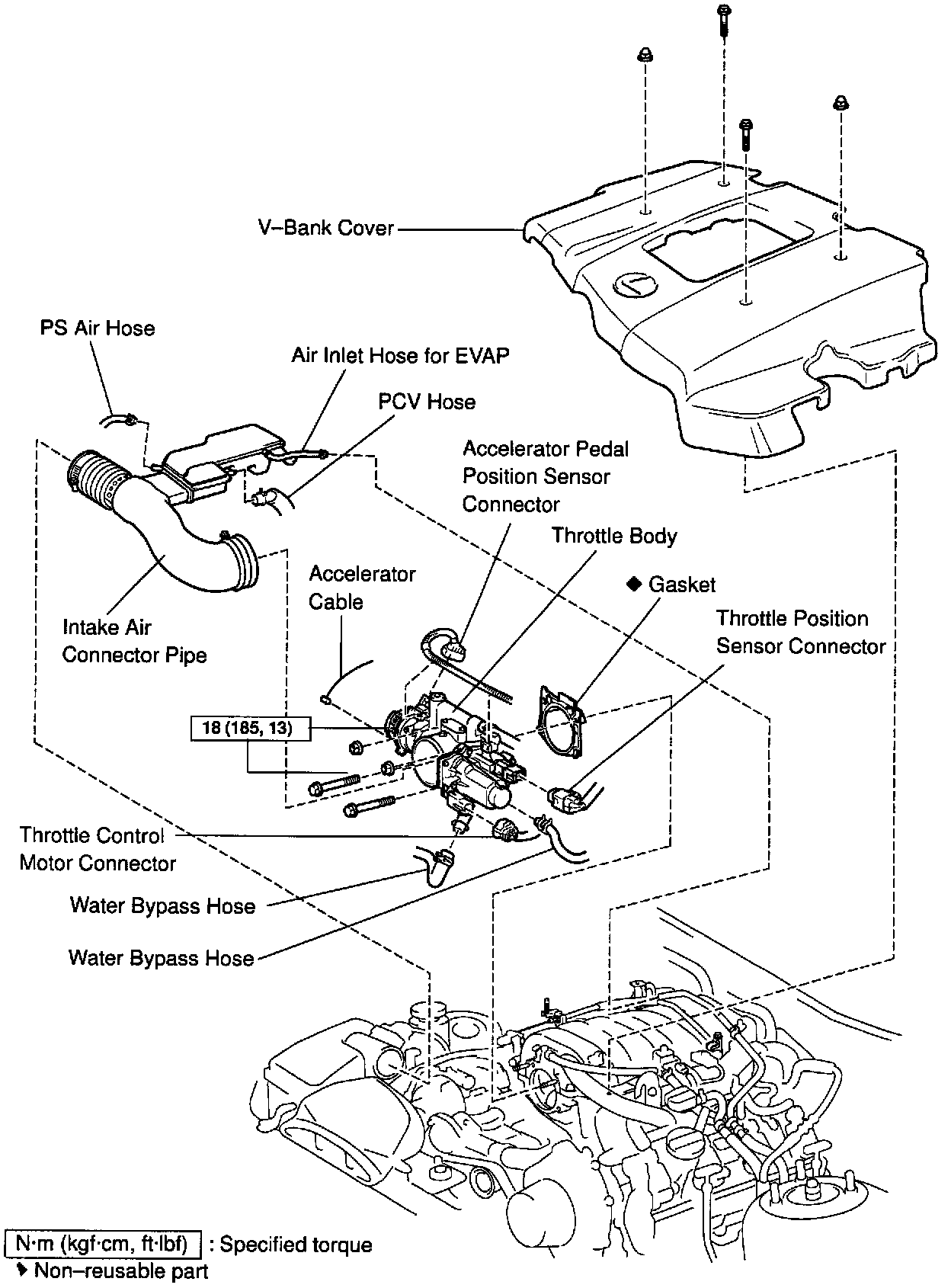 V–Bank Cover

PS Air Hose

Air Inlet Hose for EVAP

PCV Hose

Accelerator Pedal Position Sensor Connector

Throttle Body

Accelerator Cable

◆ Gasket

Throttle Position Sensor Connector

Intake Air Connector Pipe

18 (185, 13)

Throttle Control Motor Connector

Water Bypass Hose

Water Bypass Hose

N·m (kgf·cm, ft·lbf) : Specified torque

◆ Non–reusable part