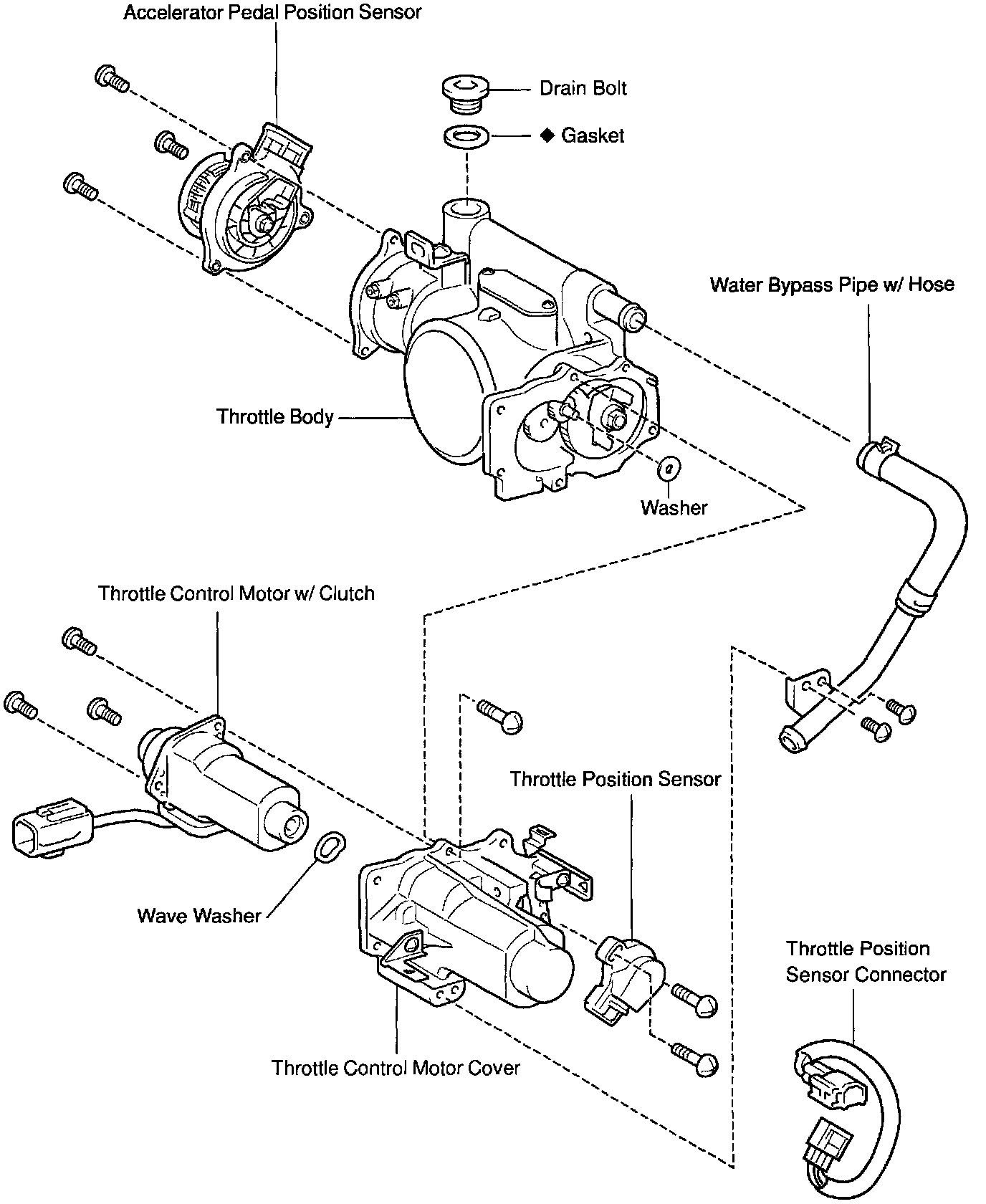 Accelerator Pedal Position Sensor

Drain Bolt

◆ Gasket

Water Bypass Pipe w/ Hose

Throttle Body

Washer

Throttle Control Motor w/ Clutch

Throttle Position Sensor

Wave Washer

Throttle Position Sensor Connector

Throttle Control Motor Cover