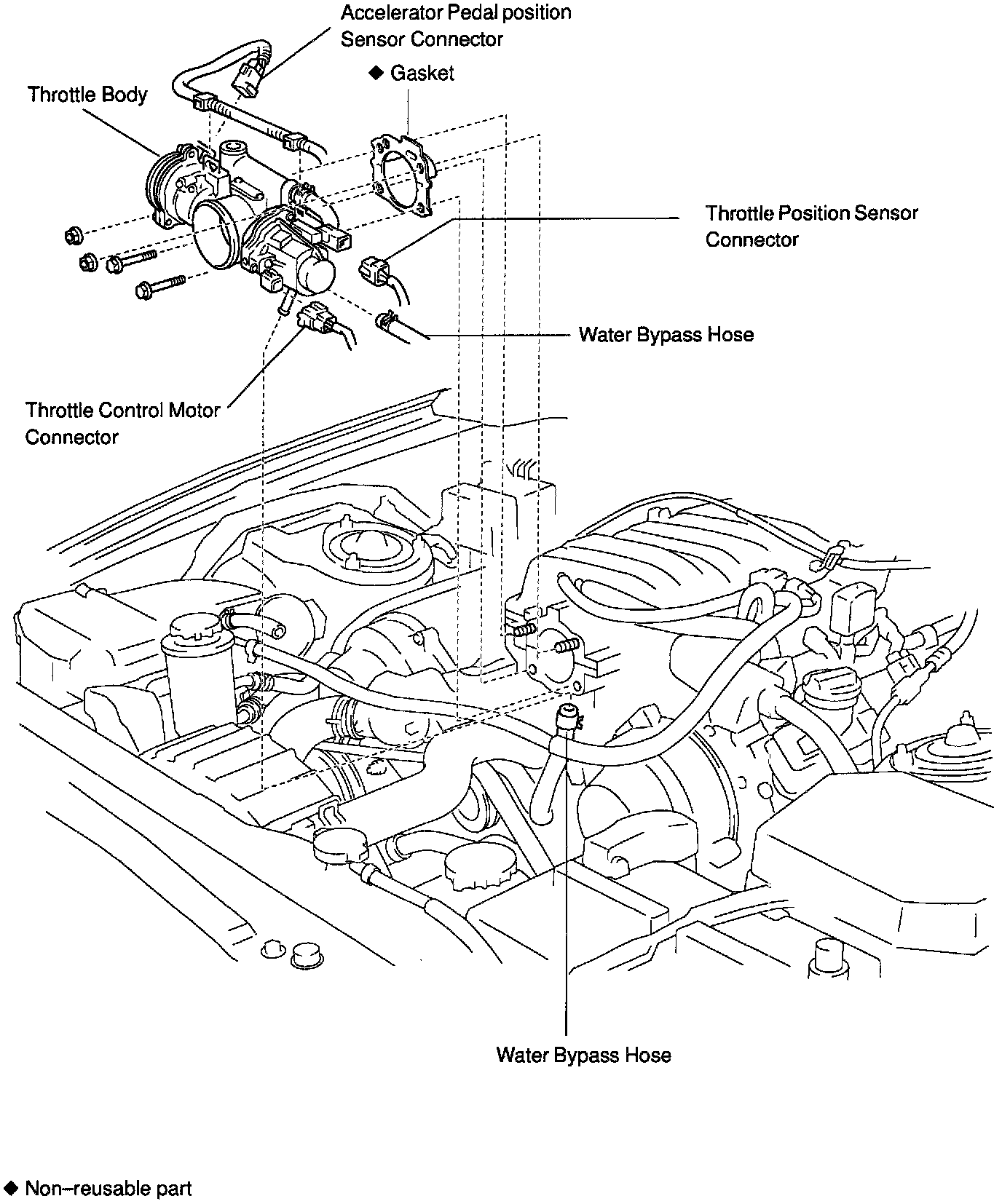 Accelerator Pedal position Sensor Connector

◆ Gasket

Throttle Body

Throttle Position Sensor Connector

Water Bypass Hose

Throttle Control Motor Connector

Water Bypass Hose

◆ Non–reusable part