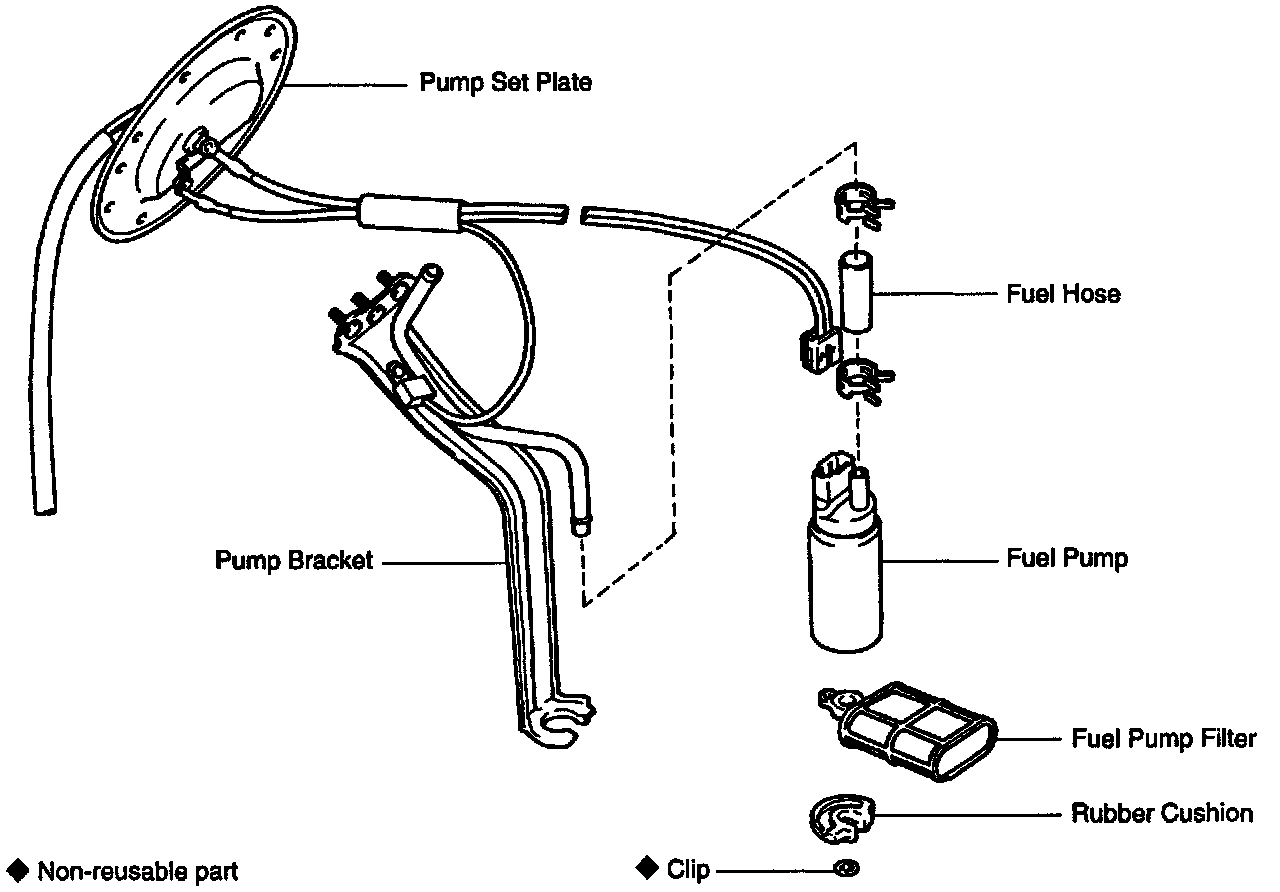 Pump Set Plate

Fuel Hose

Pump Bracket

Fuel Pump

Fuel Pump Filter

Rubber Cushion

◆ Non-reusable part

◆ Clip