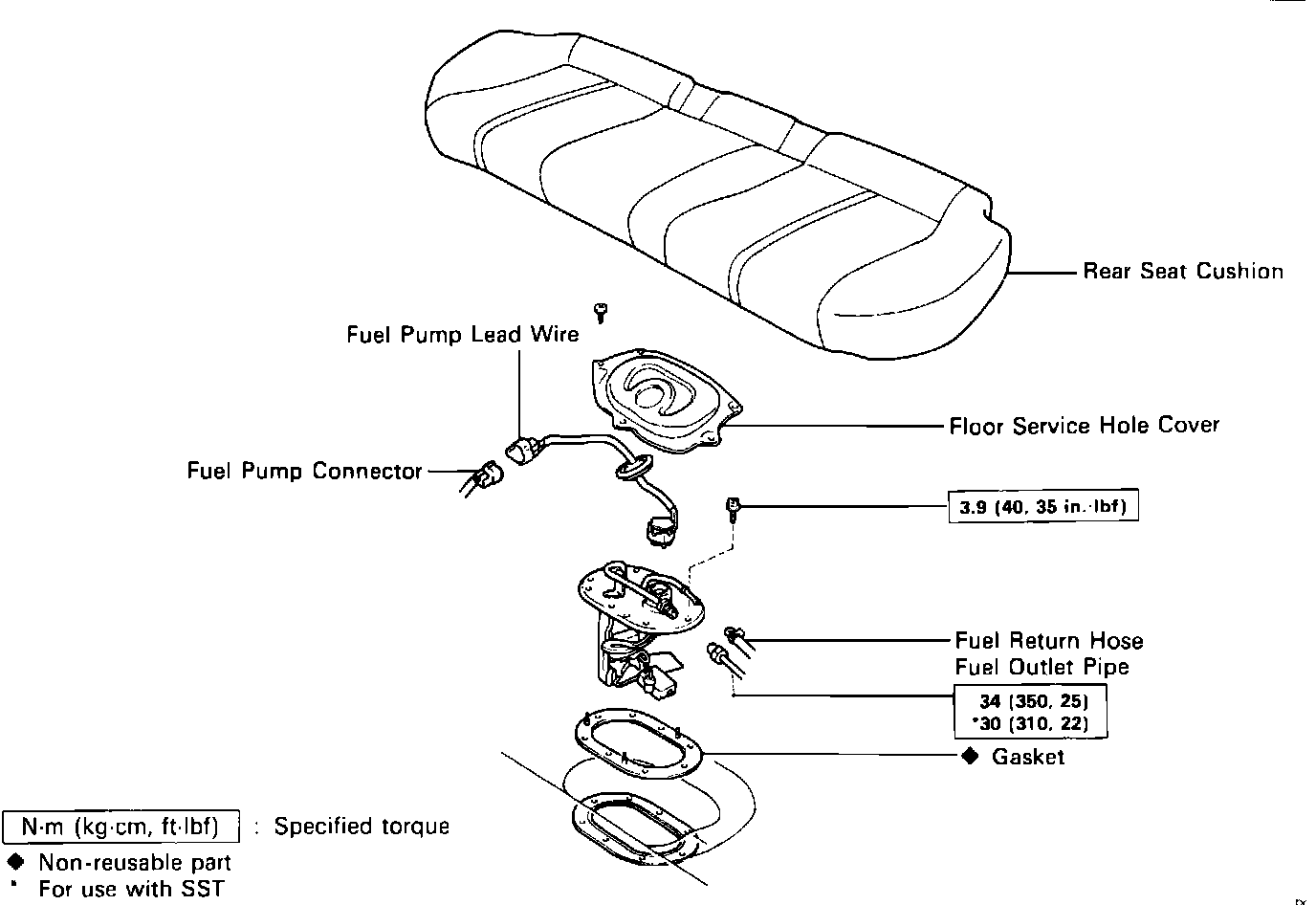 Rear Seat Cushion

Fuel Pump Lead Wire

Floor Service Hole Cover

Fuel Pump Connector

3.9 (40, 35 in.·lbf)

Fuel Return Hose
Fuel Outlet Pipe

34 (350, 25)
*30 (310, 22)

◆ Gasket

N·m (kg·cm, ft·lbf) : Specified torque
◆ Non-reusable part
* For use with SST