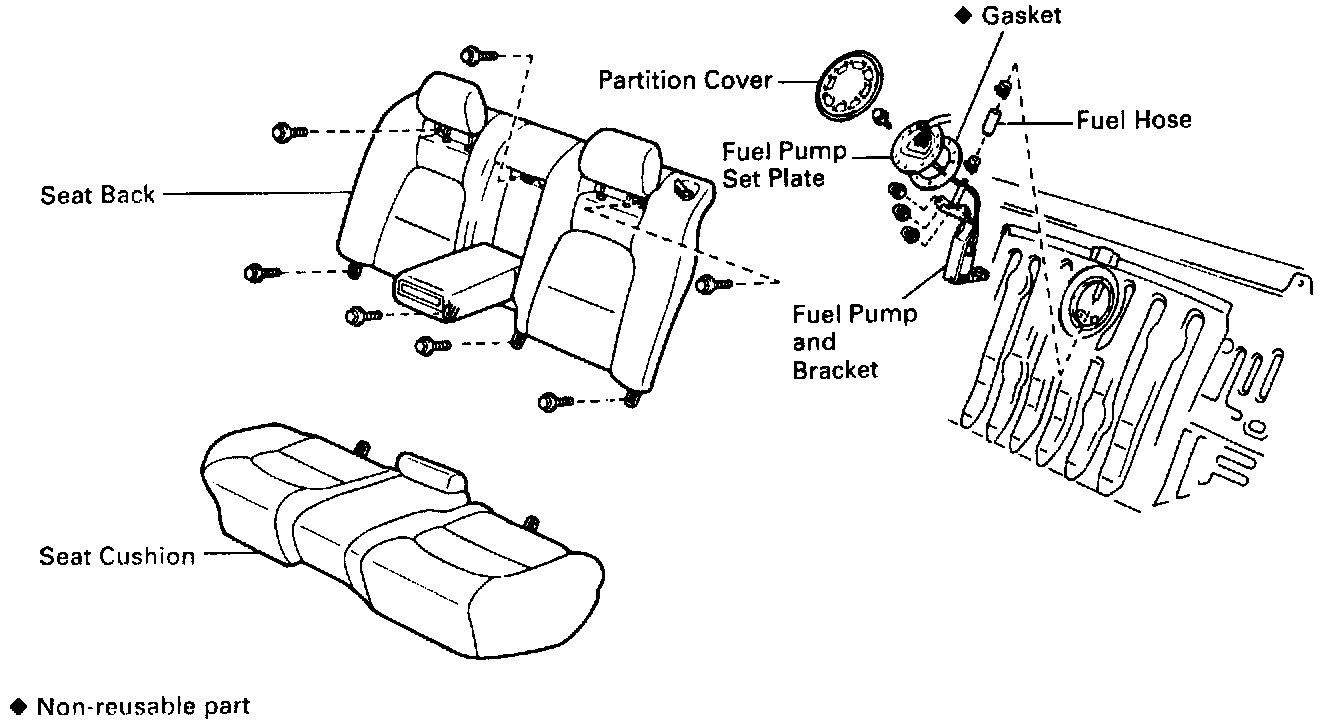 ◆ Gasket

Partition Cover

Fuel Hose

Fuel Pump Set Plate

Seat Back

Fuel Pump and Bracket

Seat Cushion

◆ Non-reusable part