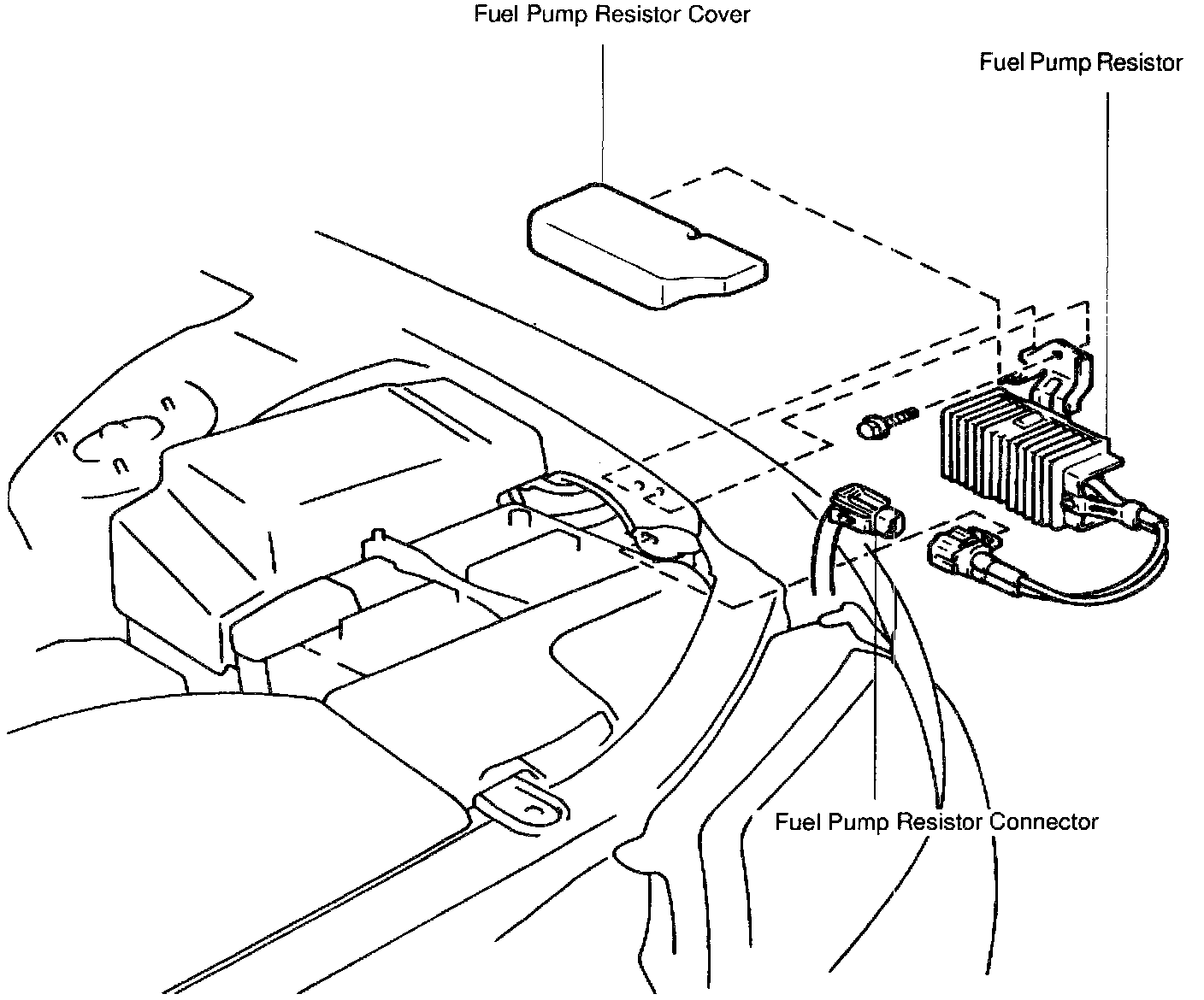 Fuel Pump Resistor Cover

Fuel Pump Resistor

Fuel Pump Resistor Connector