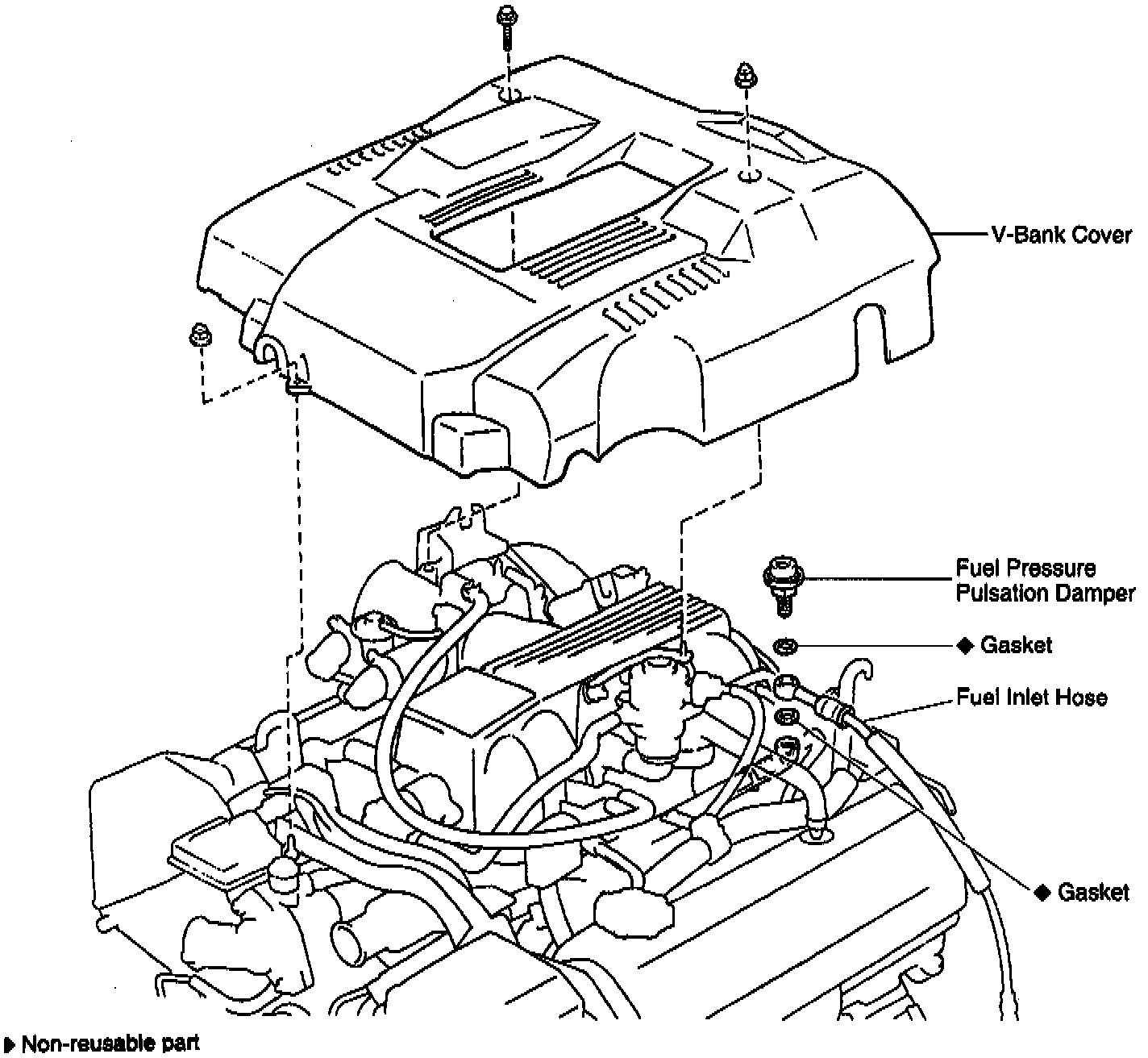 V-Bank Cover

Fuel Pressure Pulsation Damper

◆ Gasket

Fuel Inlet Hose

◆ Gasket

◆ Non-reusable part