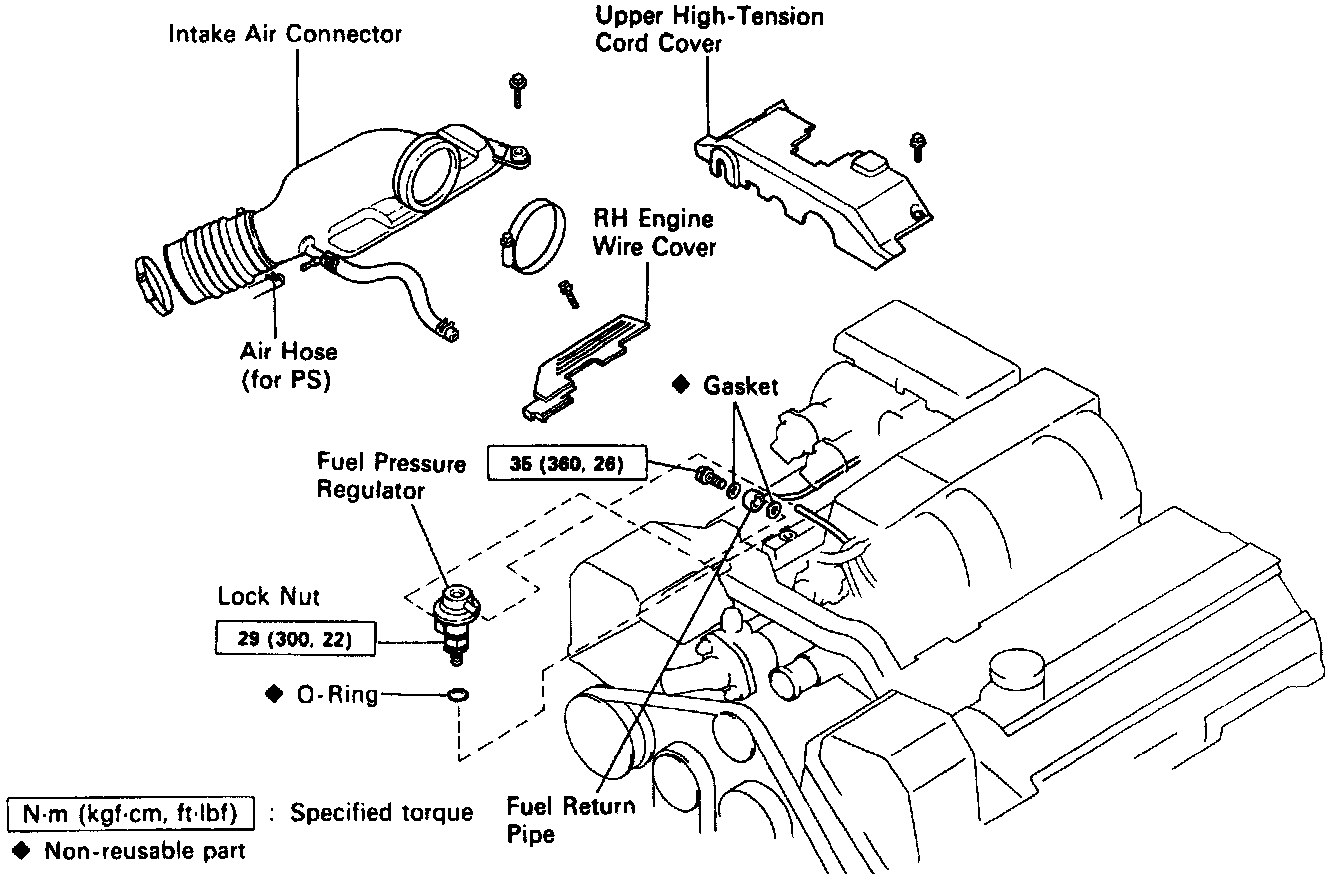 Intake Air Connector

Upper High-Tension Cord Cover

RH Engine Wire Cover

Air Hose (for PS)

◆ Gasket

35 (360, 26)

Fuel Pressure Regulator

Lock Nut

29 (300, 22)

◆ O-Ring

Fuel Return Pipe

N·m (kgf·cm, ft·lbf) : Specified torque

◆ Non-reusable part