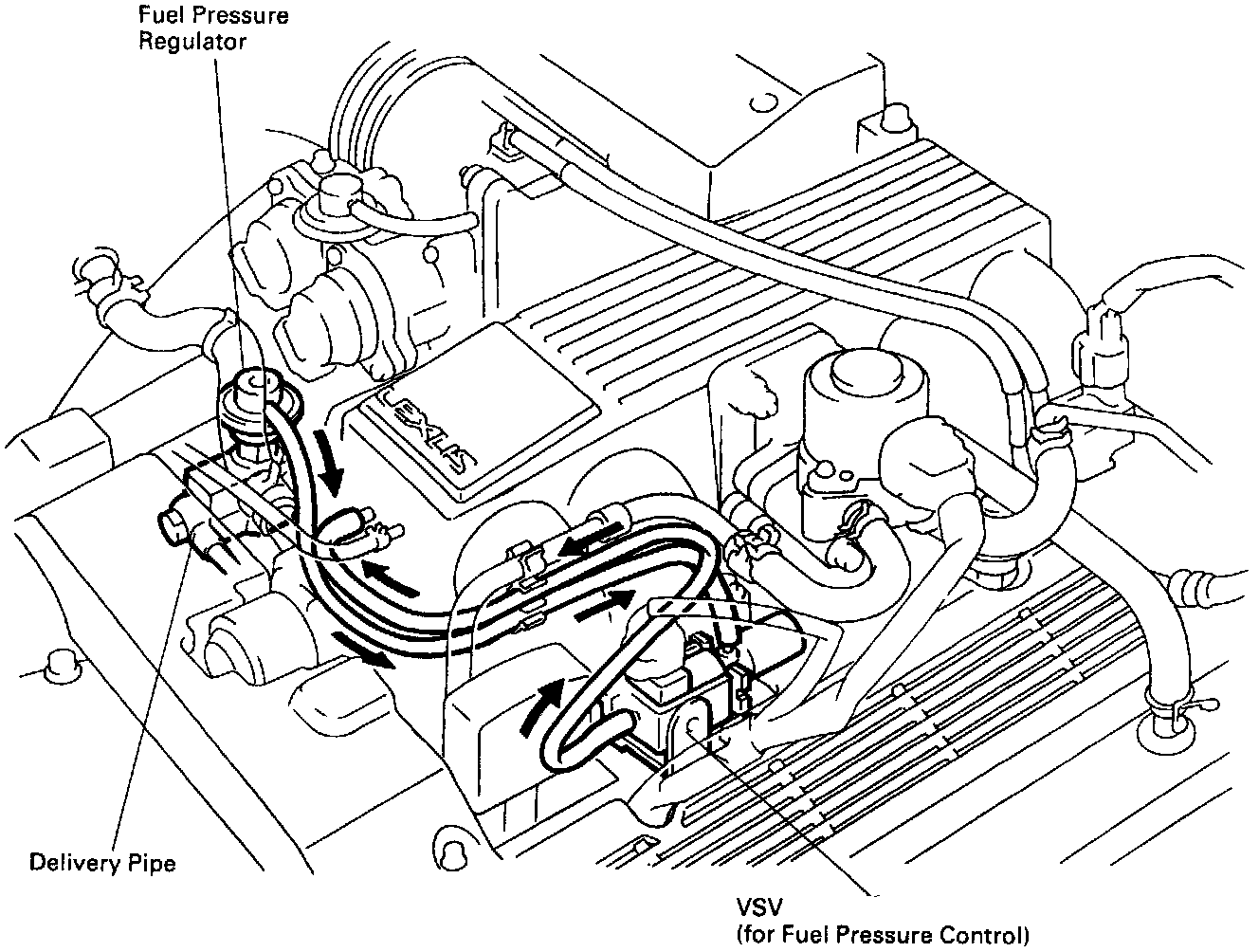 Fuel Pressure Regulator

LEXUS

Delivery Pipe

VSV
(for Fuel Pressure Control)