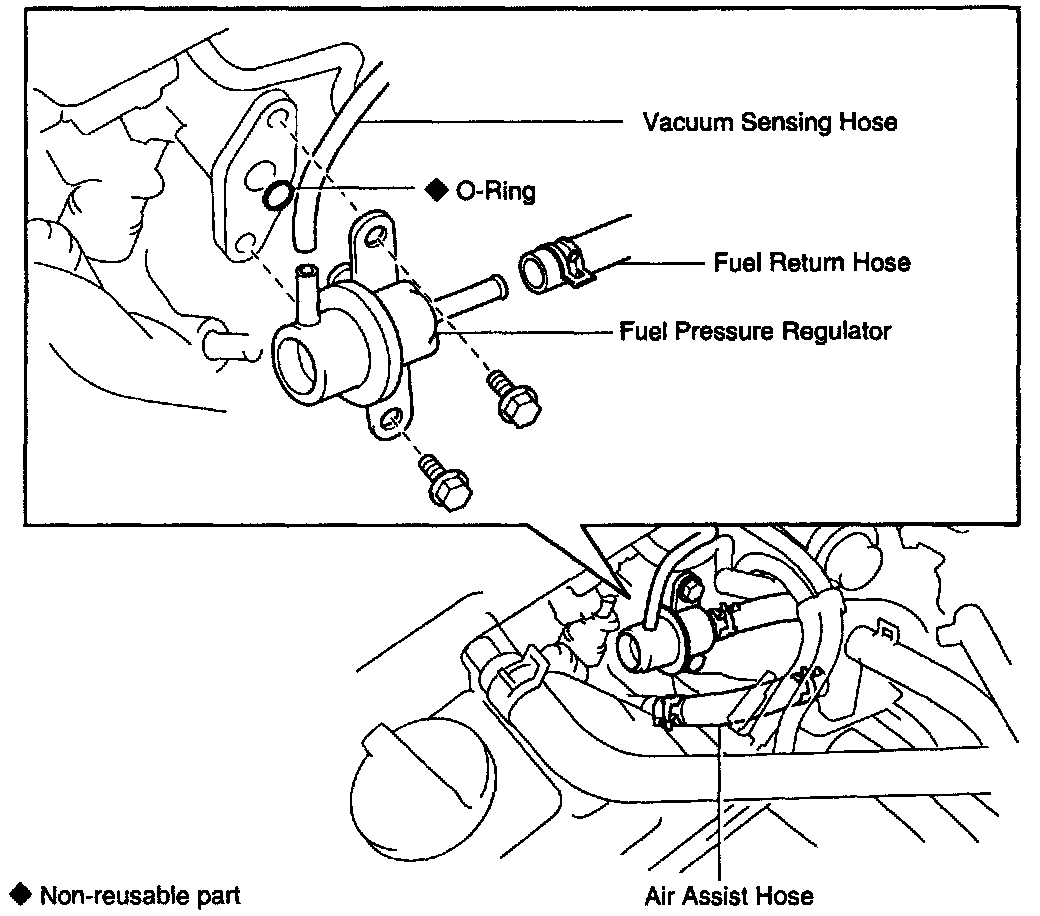 Vacuum Sensing Hose

◆ O-Ring

Fuel Return Hose

Fuel Pressure Regulator

◆ Non-reusable part

Air Assist Hose