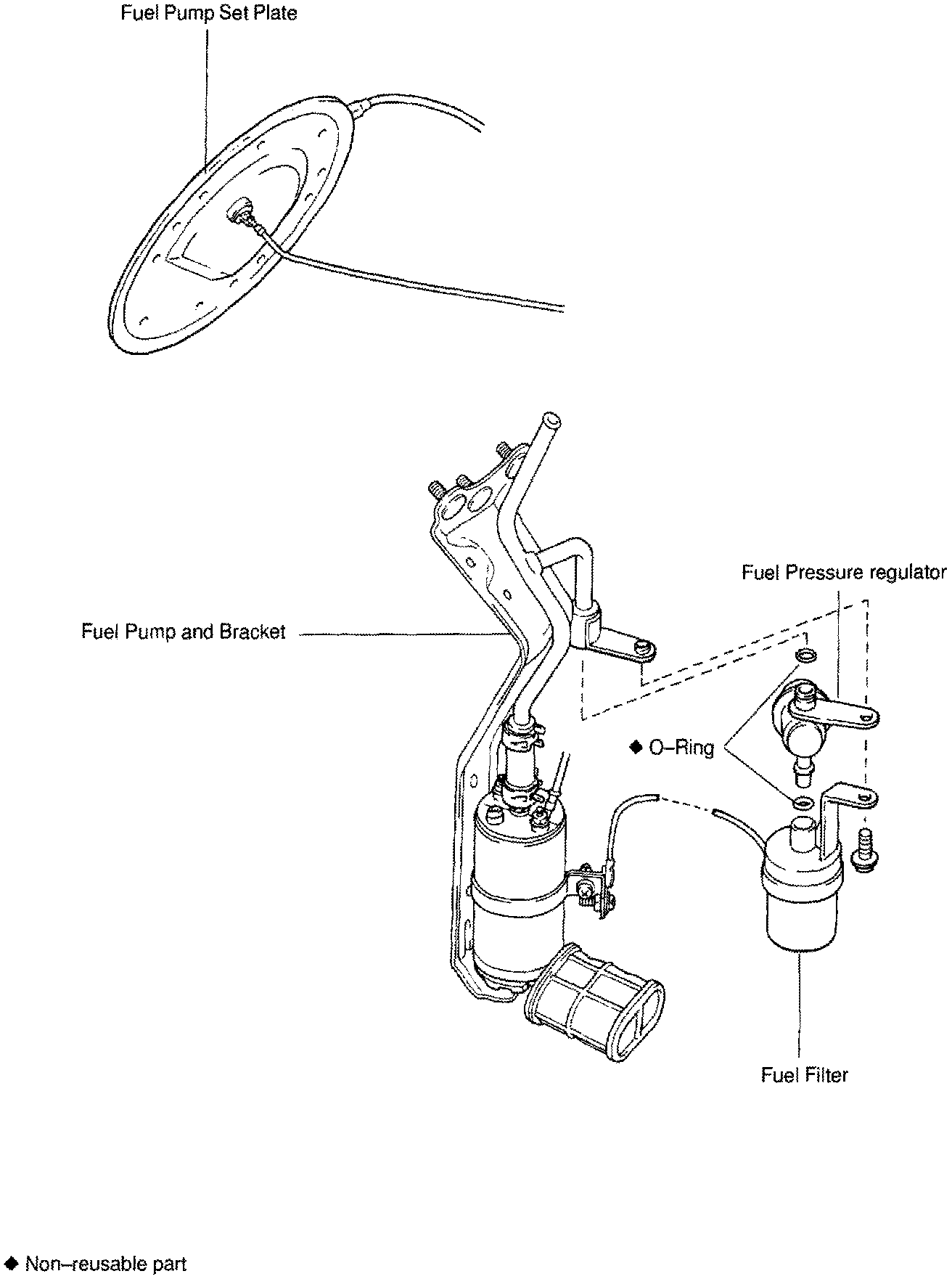 Fuel Pump Set Plate

Fuel Pressure regulator

Fuel Pump and Bracket

◆ O–Ring

Fuel Filter

◆ Non–reusable part