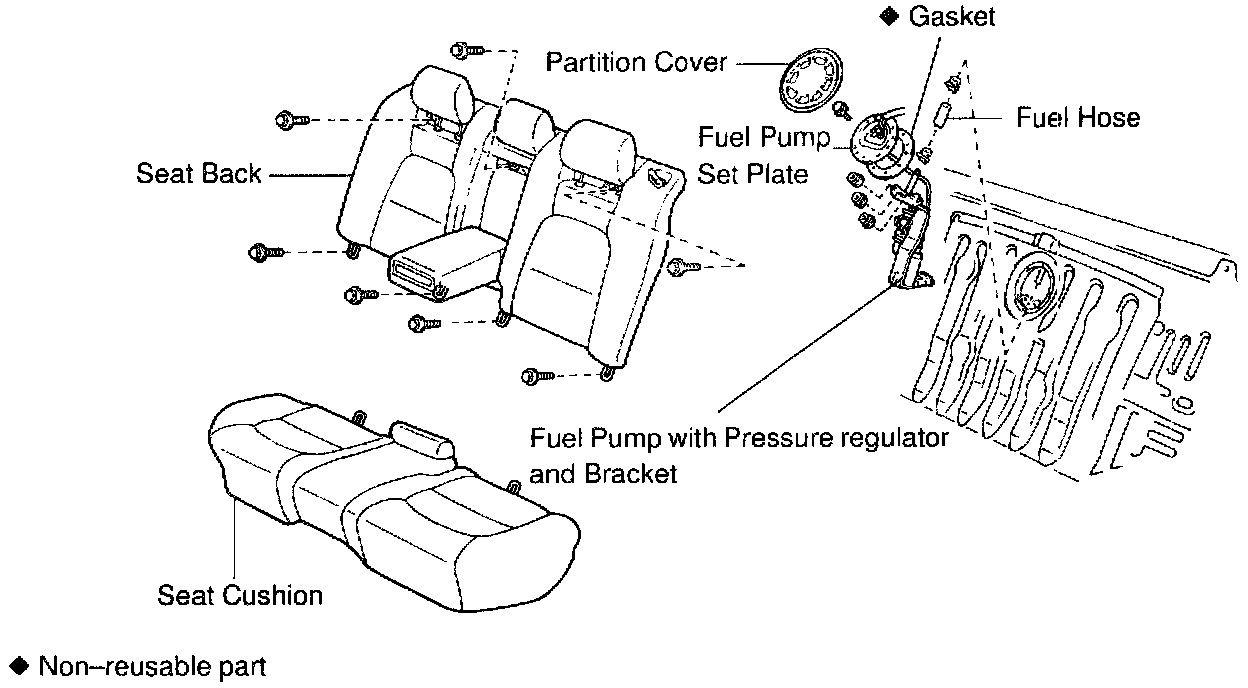 ◆ Gasket

Partition Cover

Fuel Hose

Fuel Pump
Set Plate

Seat Back

Fuel Pump with Pressure regulator and Bracket

Seat Cushion

◆ Non–reusable part