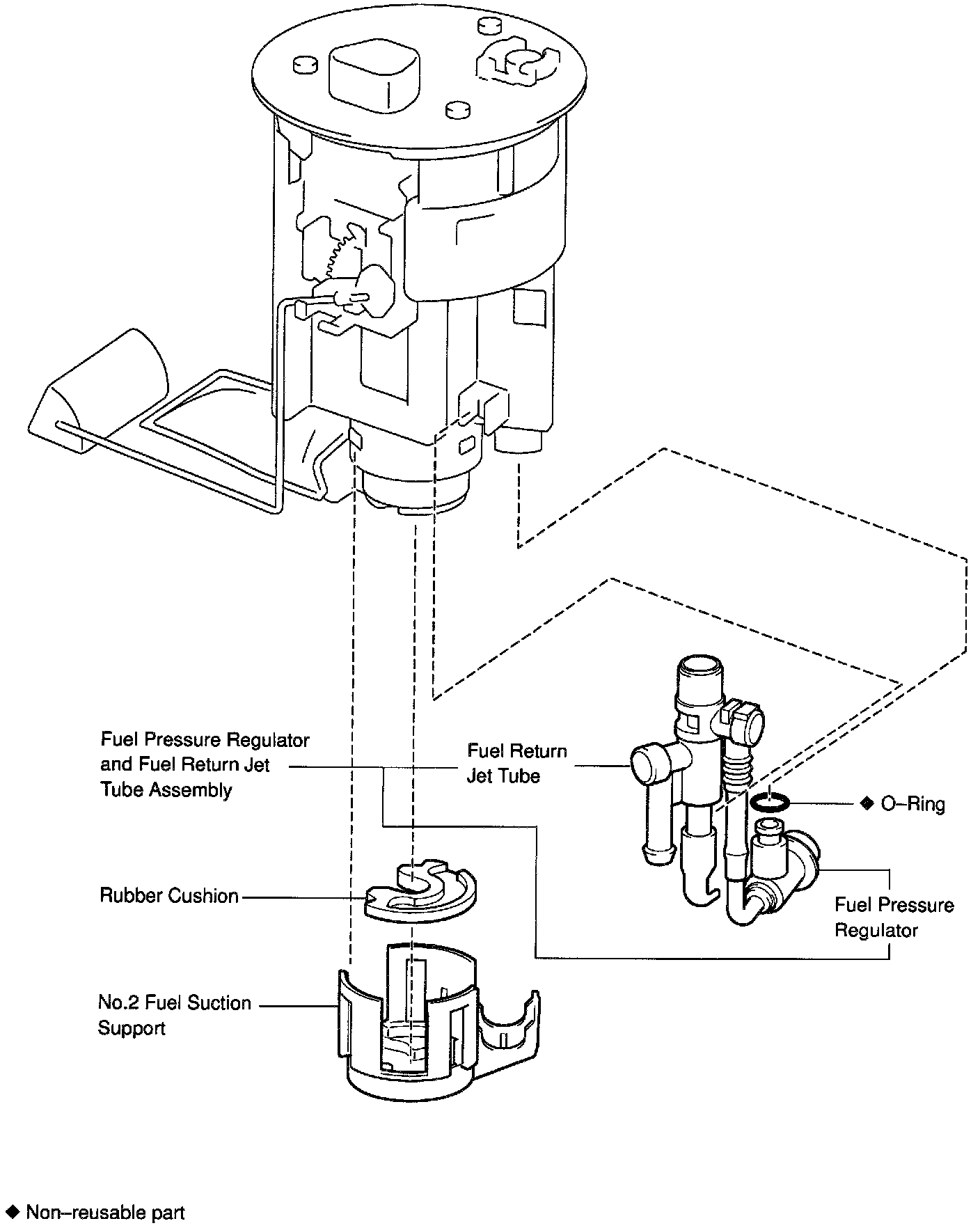 Fuel Pressure Regulator and Fuel Return Jet Tube Assembly

Fuel Return Jet Tube

◆ O–Ring

Rubber Cushion

Fuel Pressure Regulator

No.2 Fuel Suction Support

◆ Non–reusable part