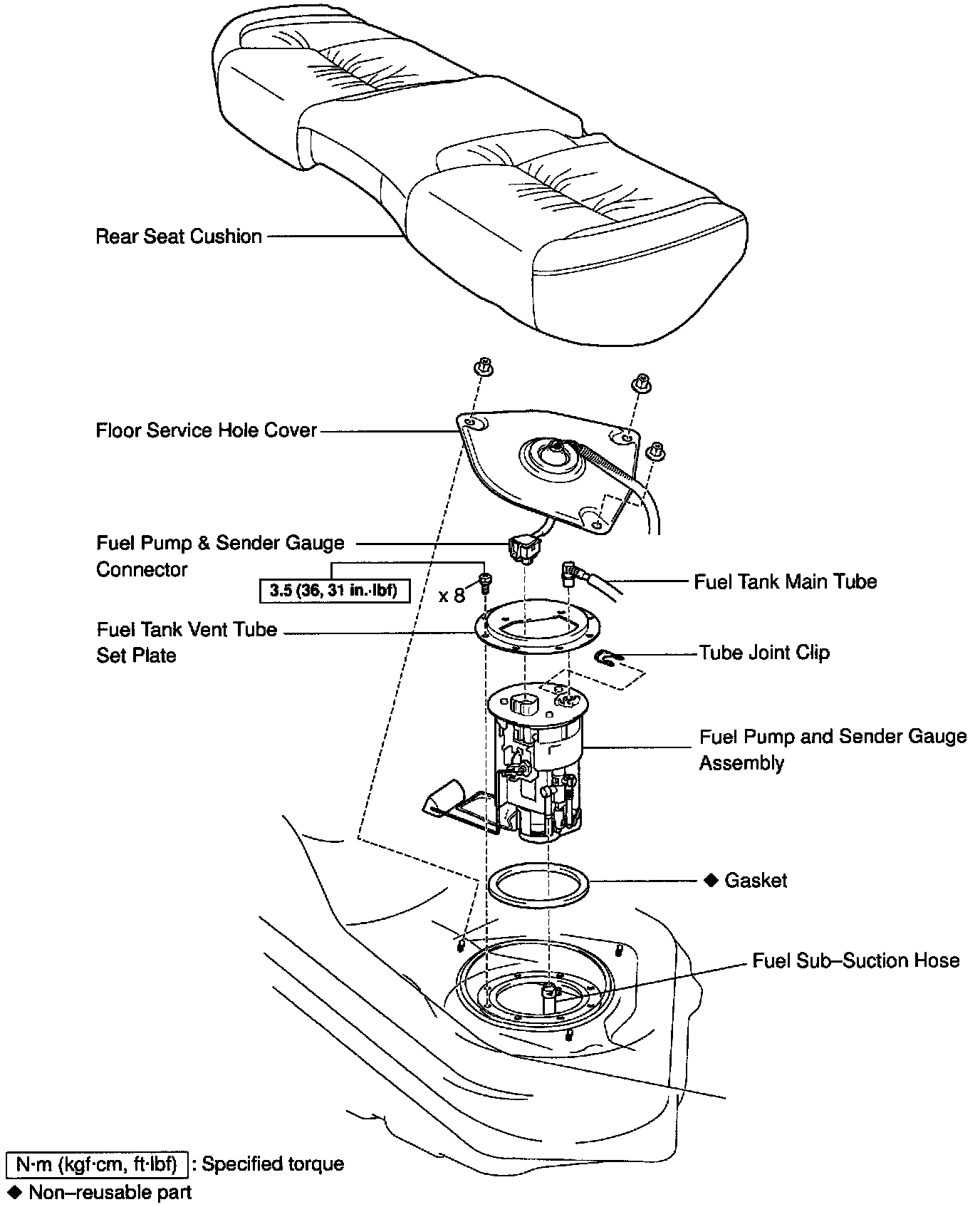 Rear Seat Cushion

Floor Service Hole Cover

Fuel Pump & Sender Gauge Connector

3.5 (36, 31 in.·lbf)

x 8

Fuel Tank Main Tube

Fuel Tank Vent Tube Set Plate

Tube Joint Clip

Fuel Pump and Sender Gauge Assembly

◆ Gasket

Fuel Sub–Suction Hose

N·m (kgf·cm, ft·lbf) : Specified torque

◆ Non–reusable part