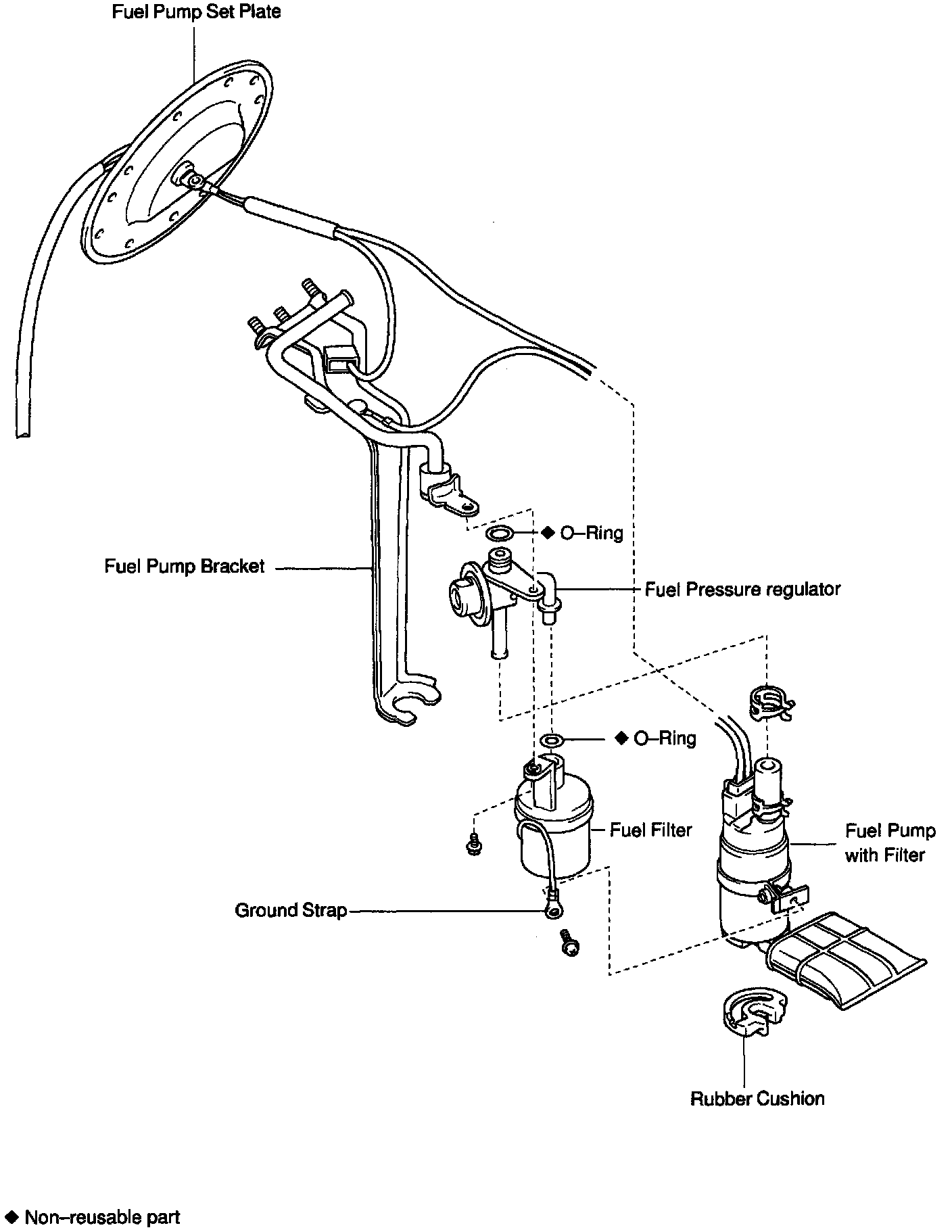 Fuel Pump Set Plate

◆ O–Ring

Fuel Pump Bracket

Fuel Pressure regulator

◆ O–Ring

Fuel Filter

Fuel Pump with Filter

Ground Strap

Rubber Cushion

◆ Non–reusable part