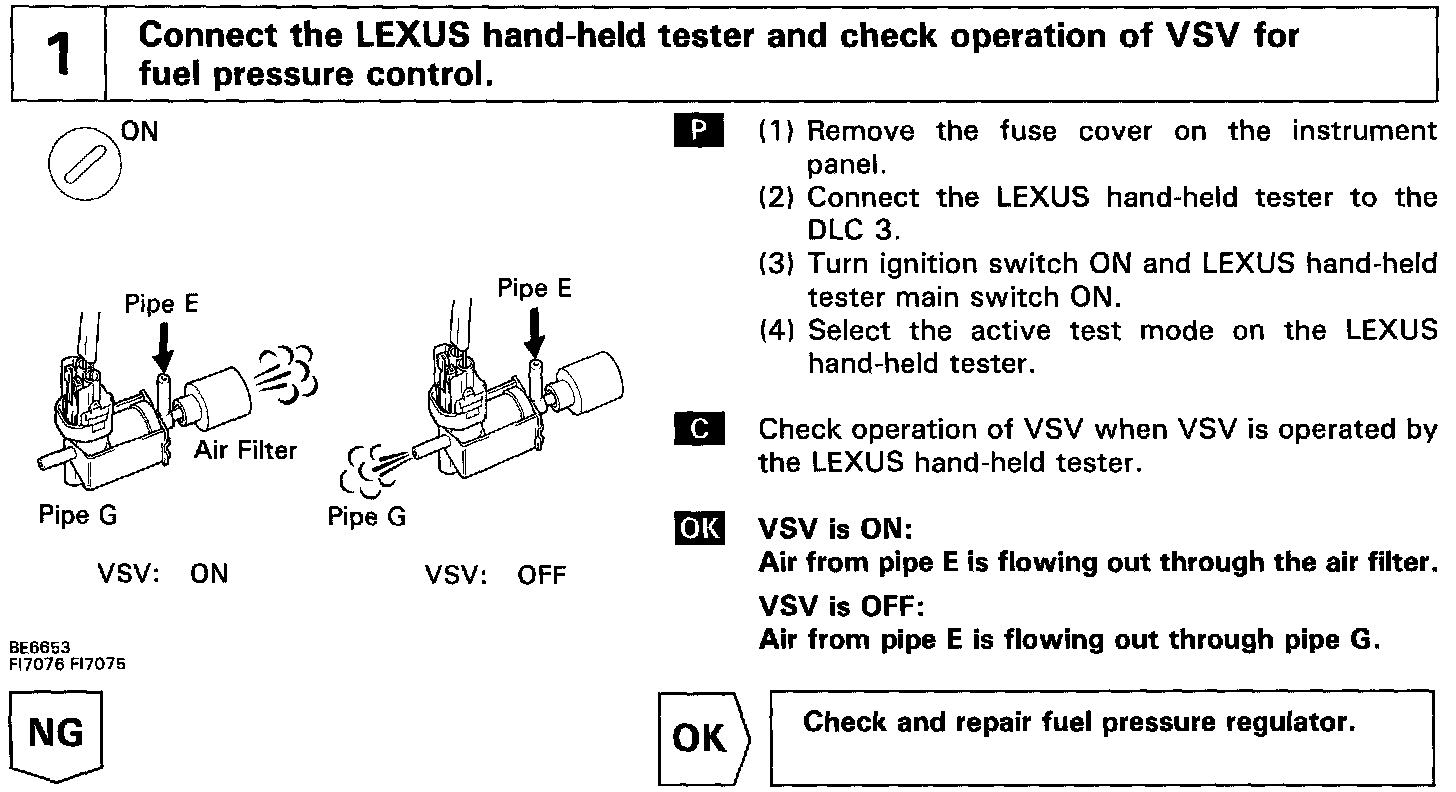 1 Connect the LEXUS hand-held tester and check operation of VSV for fuel pressure control.

ON

Pipe E
Air Filter
Pipe G
VSV: ON

Pipe E
Pipe G
VSV: OFF

BE6653
FI7076 FI7075

P (1) Remove the fuse cover on the instrument panel.
(2) Connect the LEXUS hand-held tester to the DLC 3.
(3) Turn ignition switch ON and LEXUS hand-held tester main switch ON.
(4) Select the active test mode on the LEXUS hand-held tester.

C Check operation of VSV when VSV is operated by the LEXUS hand-held tester.

OK VSV is ON:
Air from pipe E is flowing out through the air filter.
VSV is OFF:
Air from pipe E is flowing out through pipe G.

NG

OK

Check and repair fuel pressure regulator.