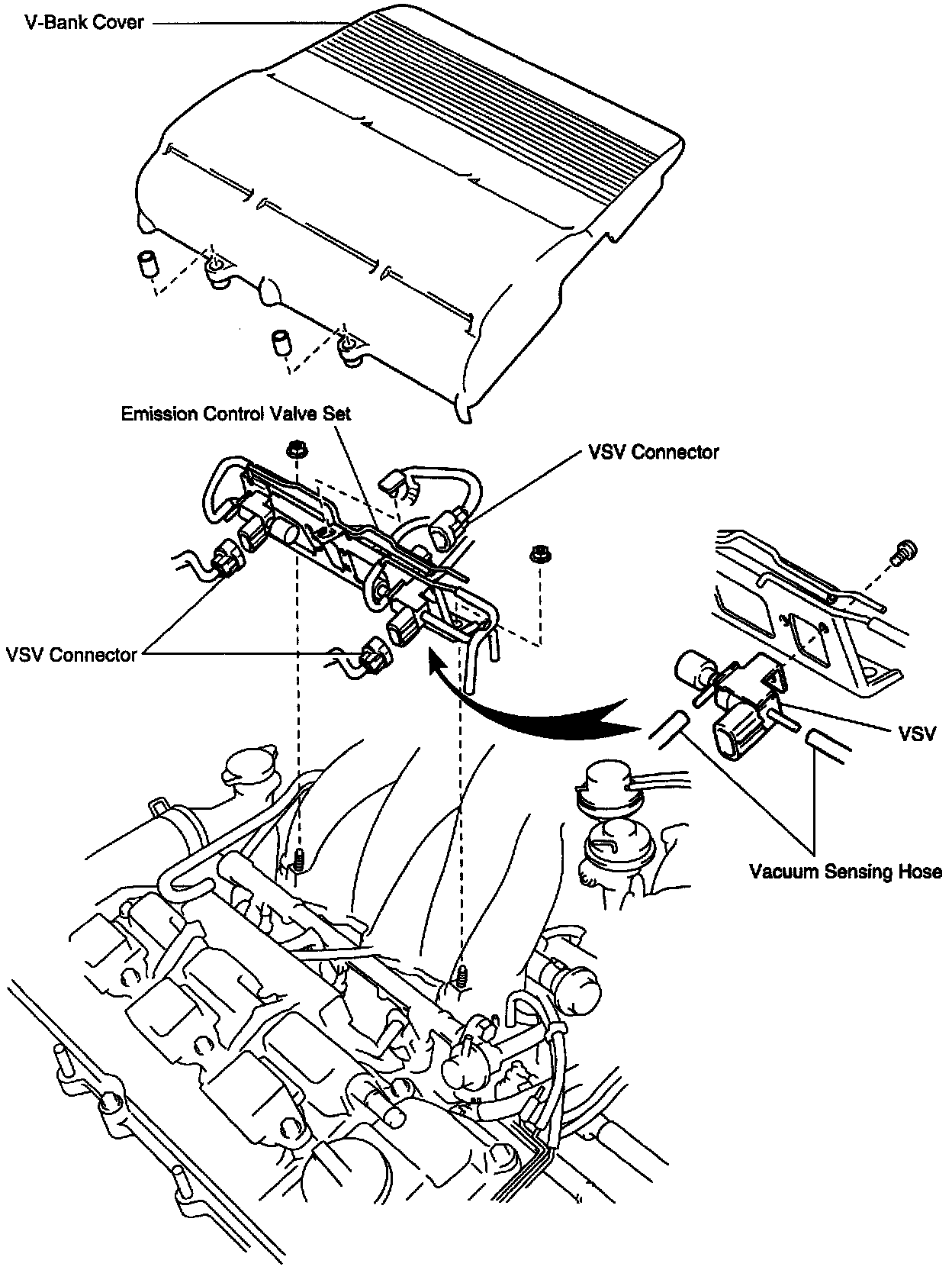 V-Bank Cover

Emission Control Valve Set

VSV Connector

VSV Connector

VSV

Vacuum Sensing Hose