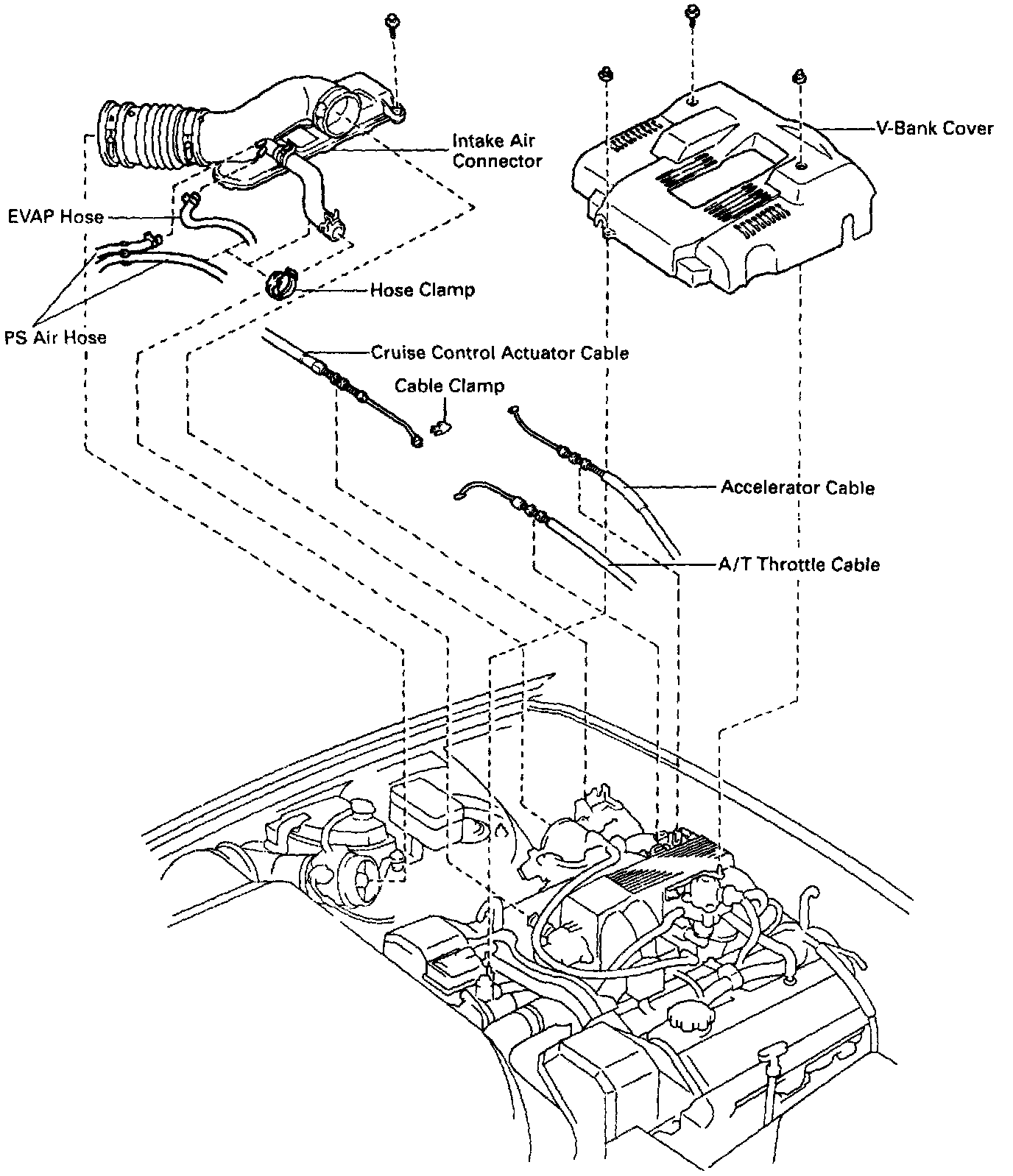 Intake Air Connector

V-Bank Cover

EVAP Hose

Hose Clamp

PS Air Hose

Cruise Control Actuator Cable

Cable Clamp

Accelerator Cable

A/T Throttle Cable