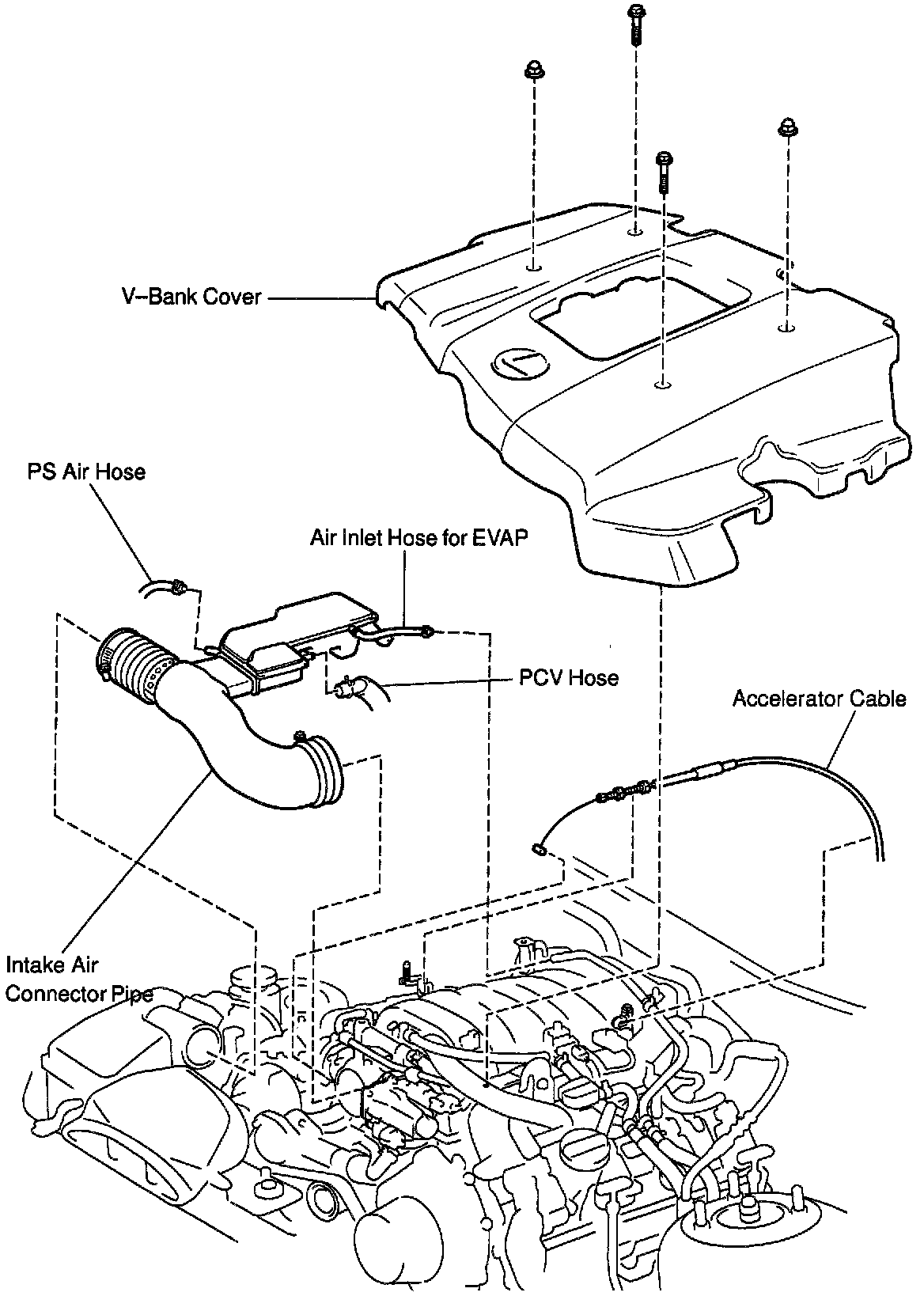 V–Bank Cover

PS Air Hose

Air Inlet Hose for EVAP

PCV Hose

Accelerator Cable

Intake Air Connector Pipe