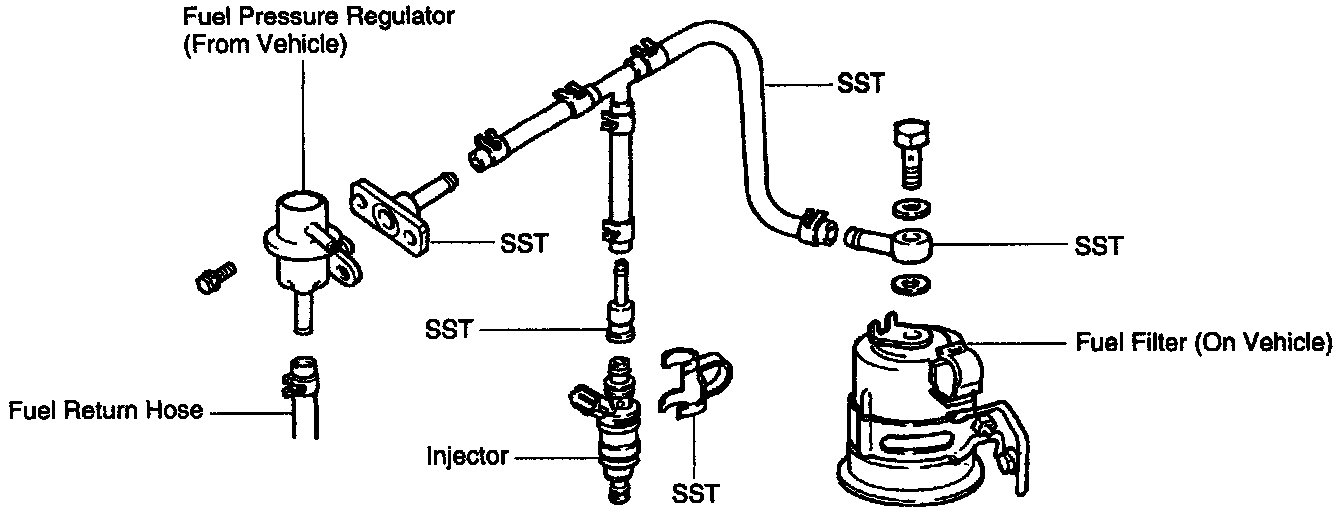 Fuel Pressure Regulator
(From Vehicle)

SST

SST

SST

SST

Fuel Filter (On Vehicle)

Fuel Return Hose

Injector

SST